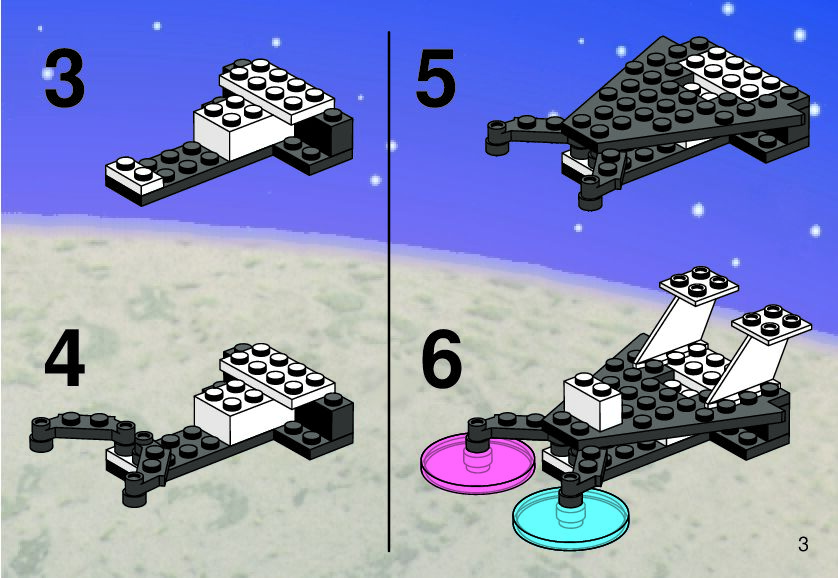 3

4

5

6

3