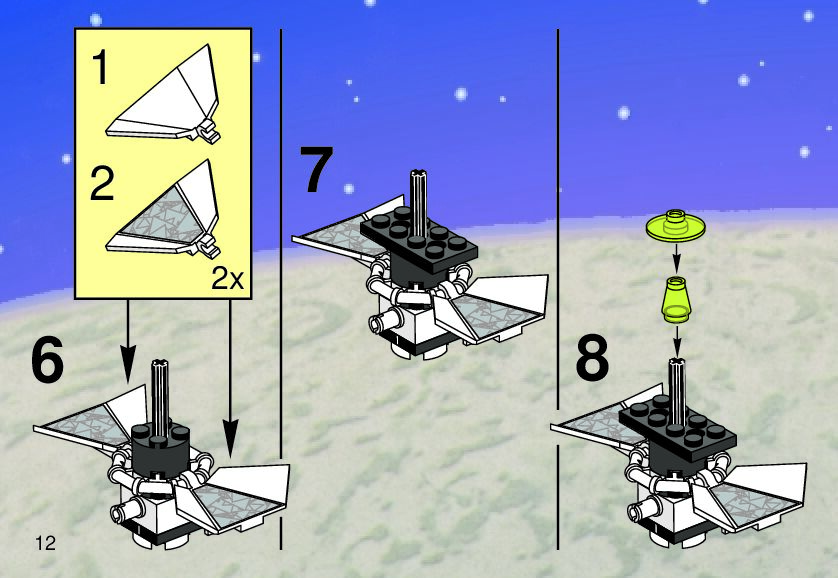 1

2

2x

6

7

8

12