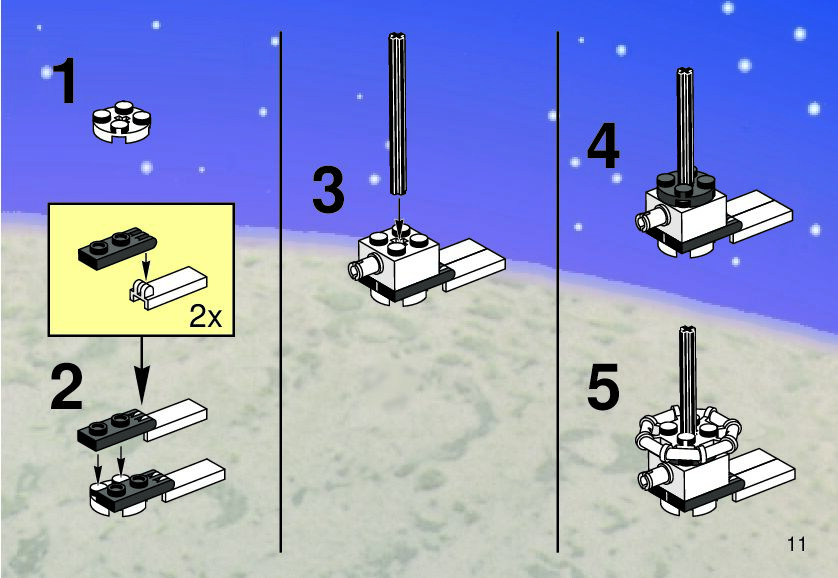 1

2x

2

3

4

5

11