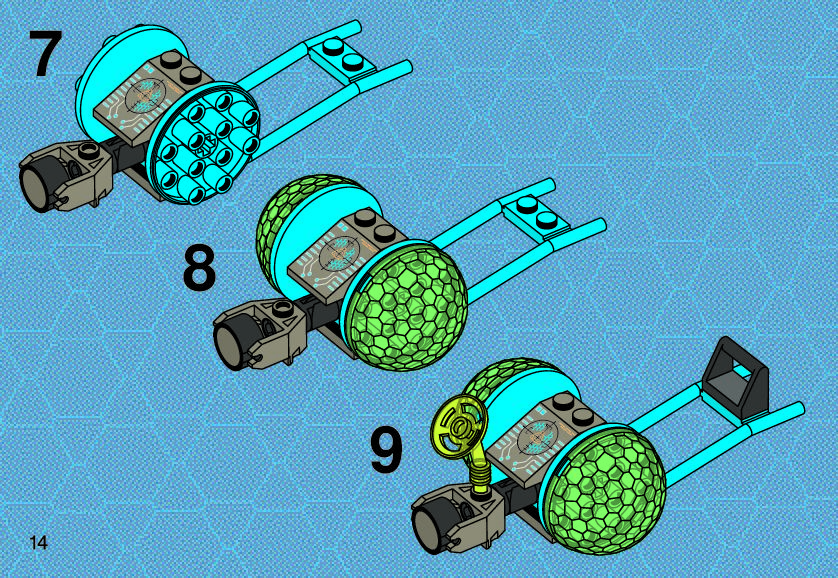 7

8

9

14