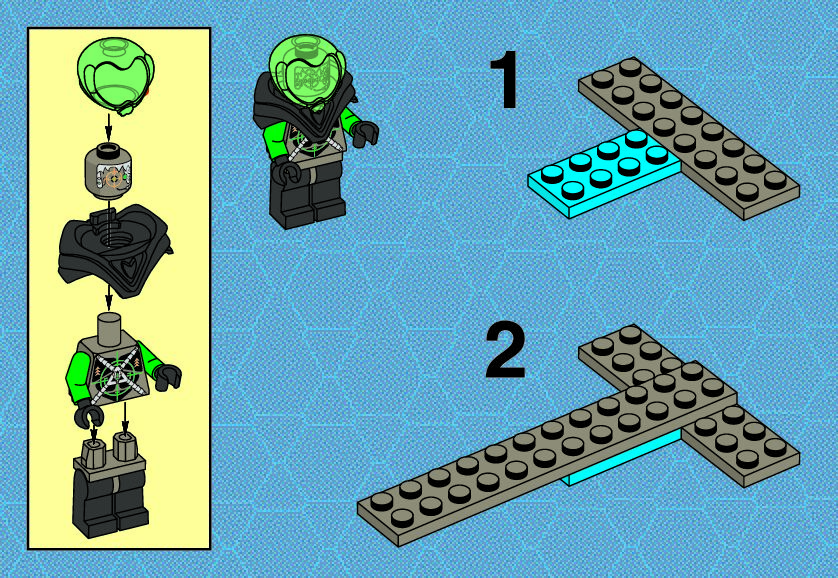 1

2