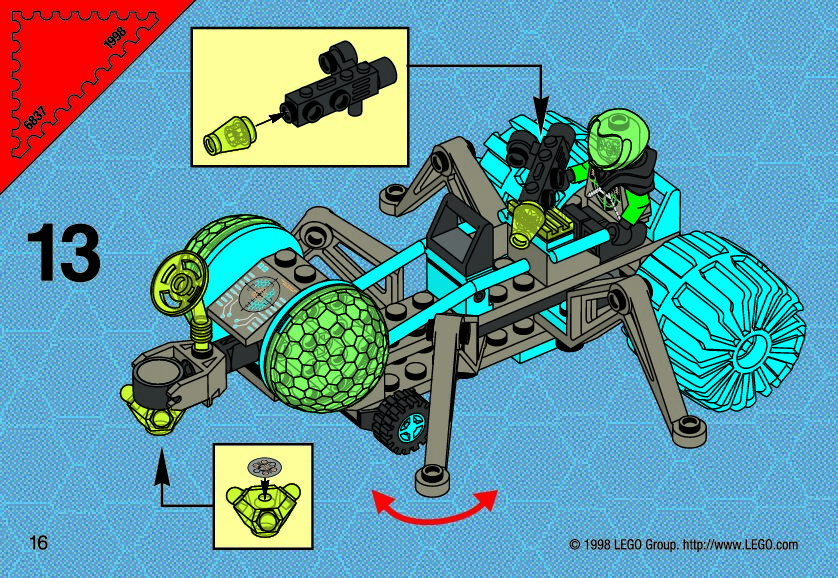 6837
1998

13

16

© 1998 LEGO Group. http://www.LEGO.com