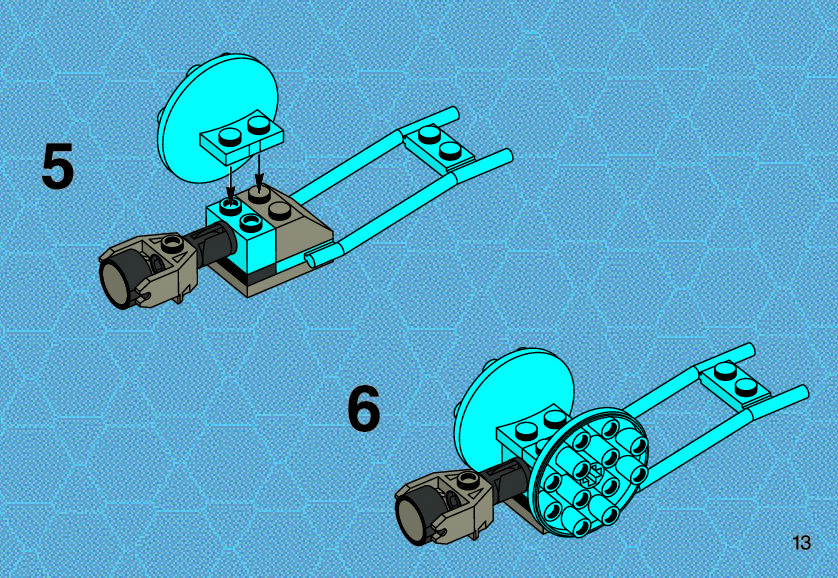 5

6

13