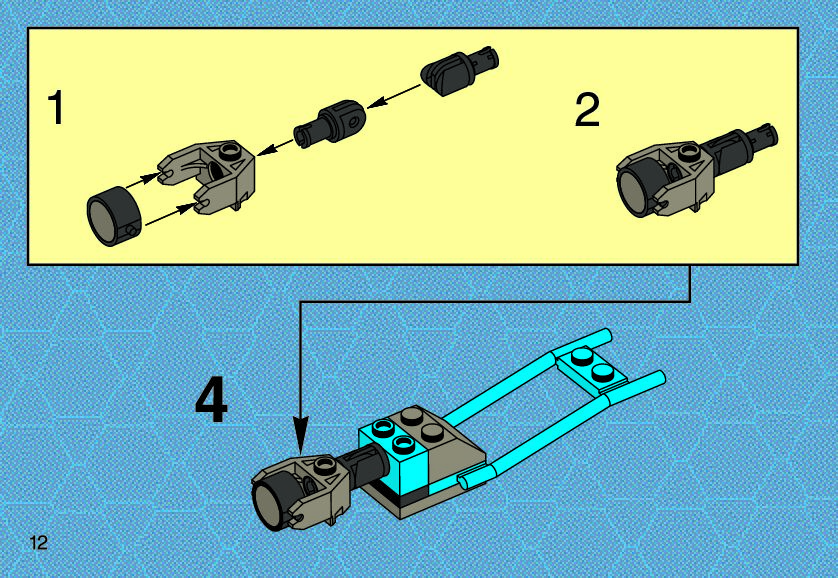 1

2

4

12