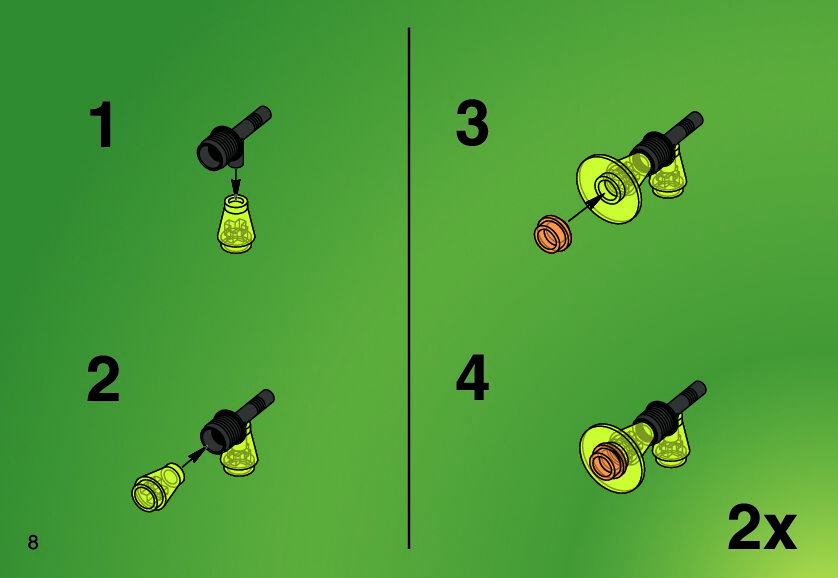 1

2

8

3

4

2x