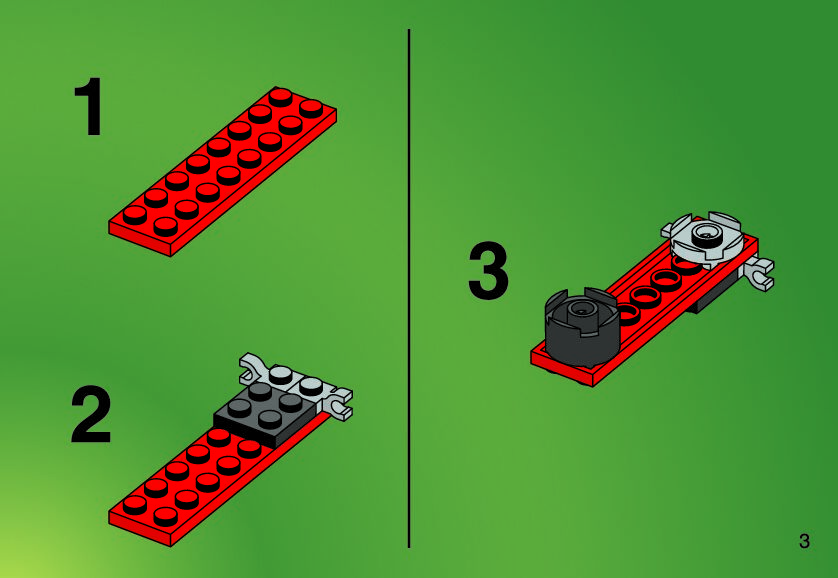 1

2

3

3