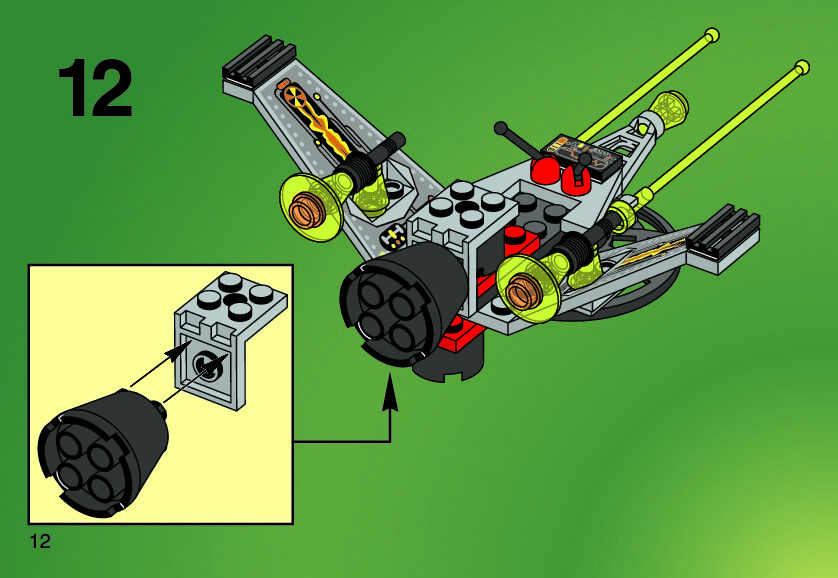 12

12