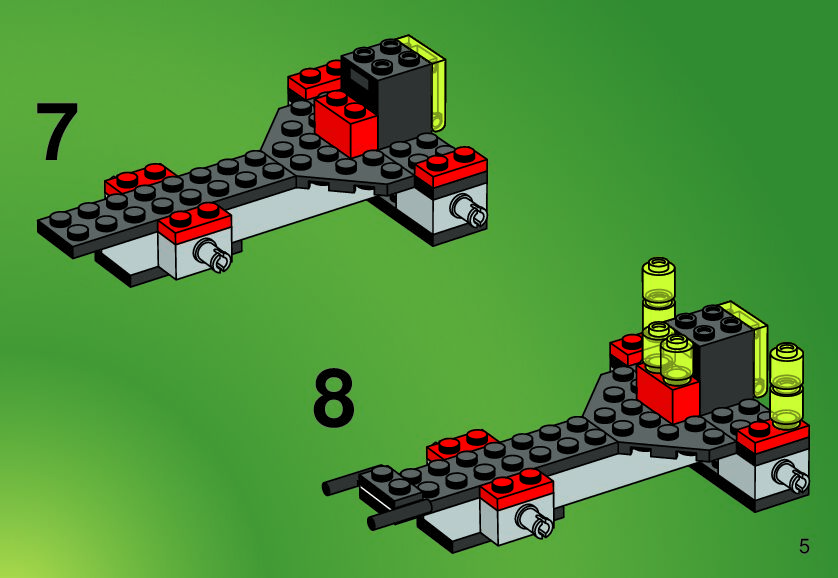 7

8

5