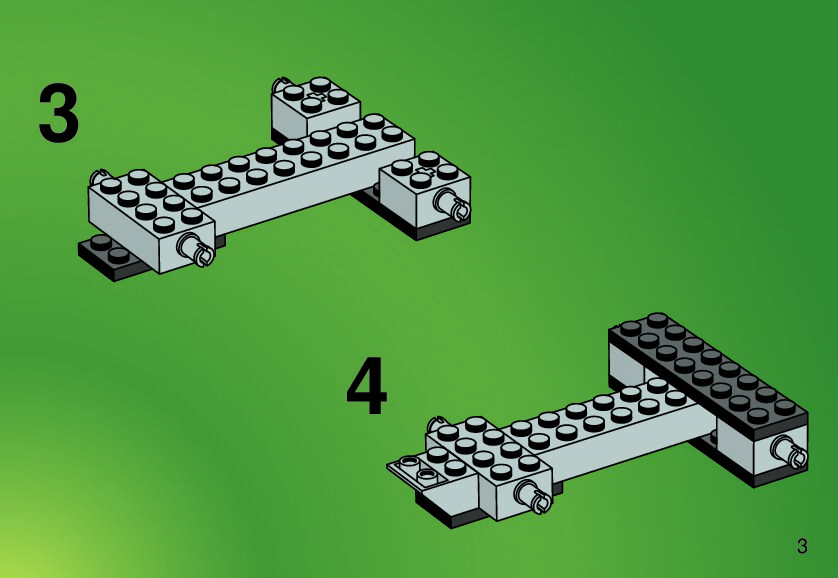 3

4

3