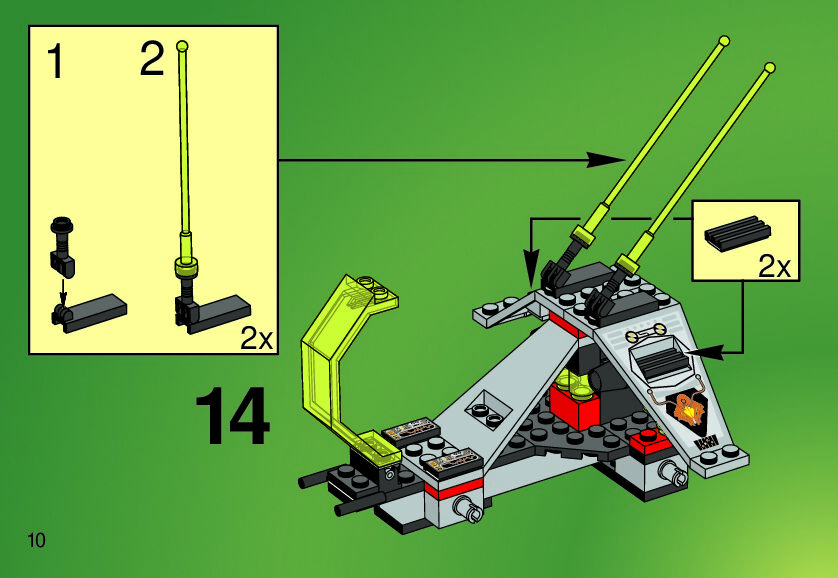 1 2

2x

2x

14

10