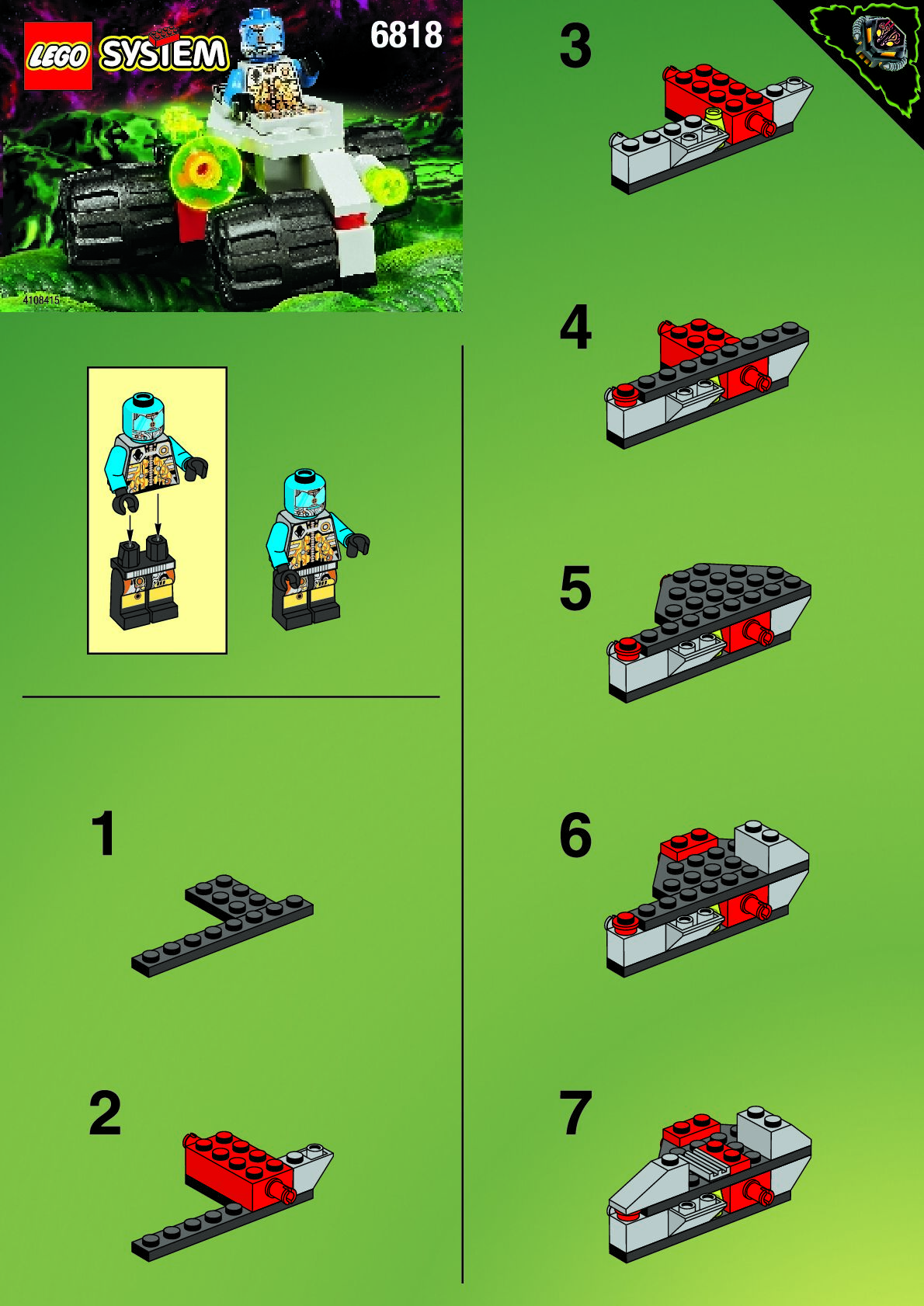 LEGO SYSTEM

6818

4108415

1

2

3

4

5

6

7