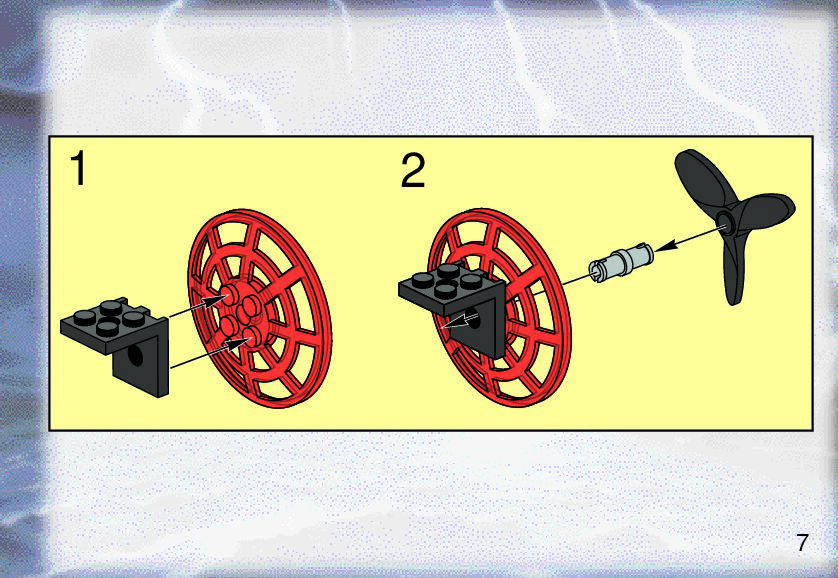 1

2

7