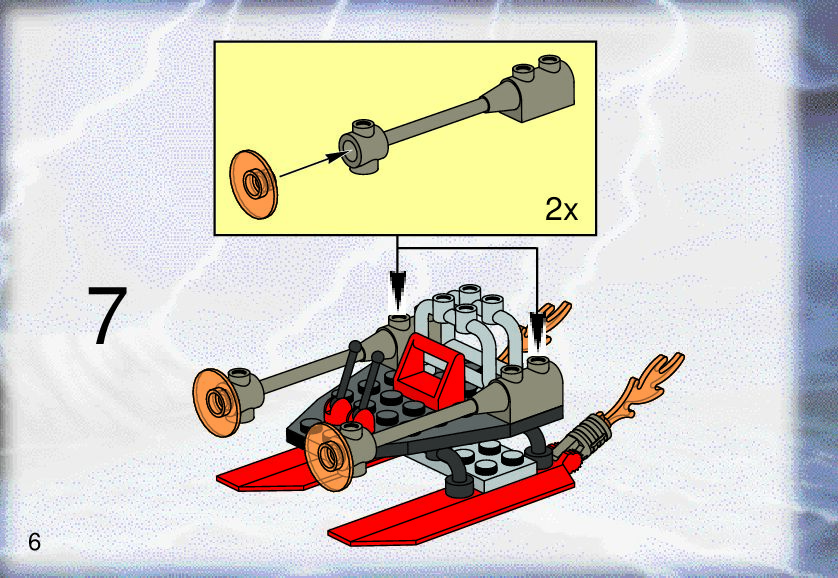 2x

7

6