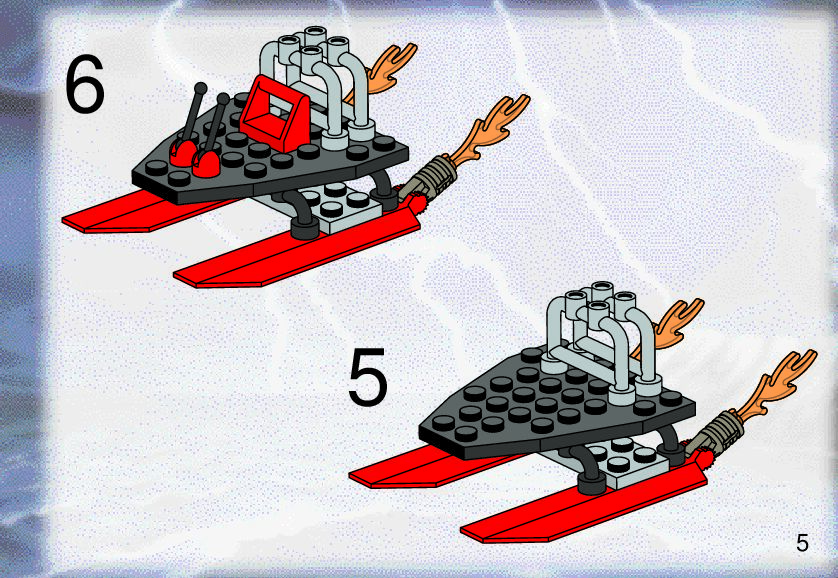 6

5

5