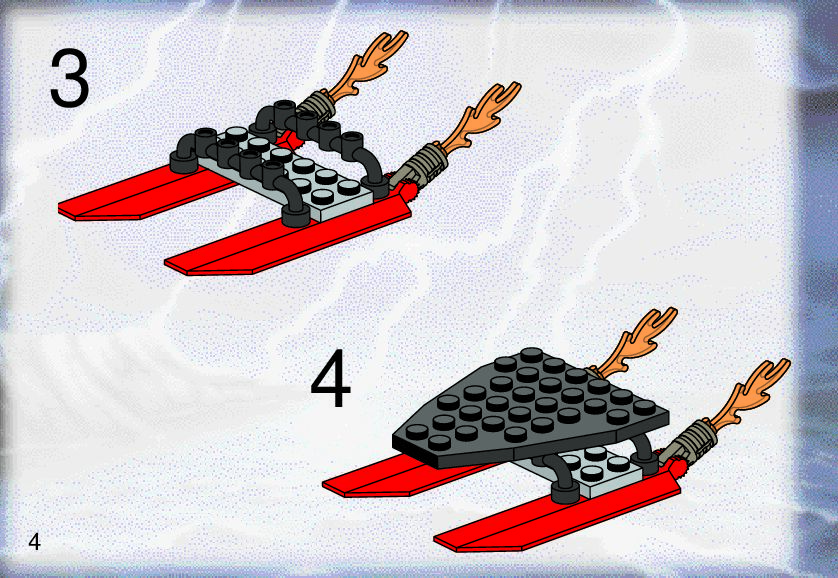 3

4

4