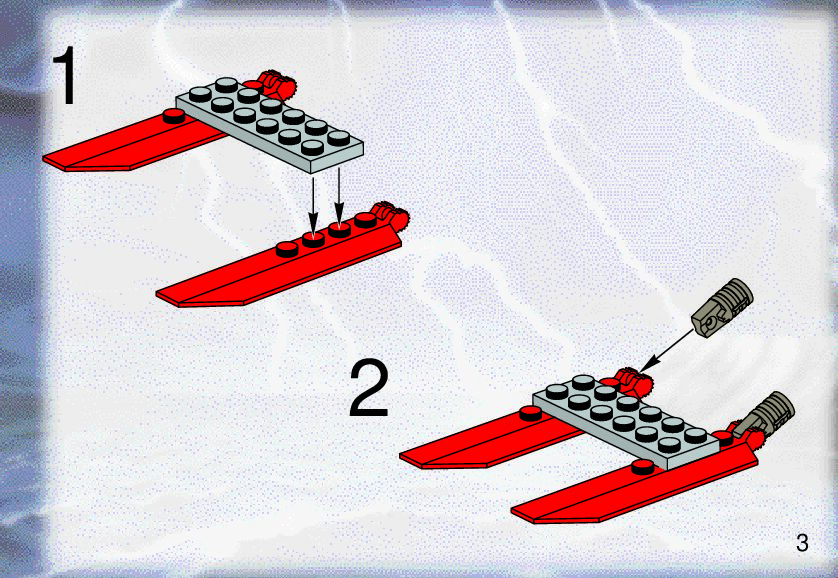 1

2

3