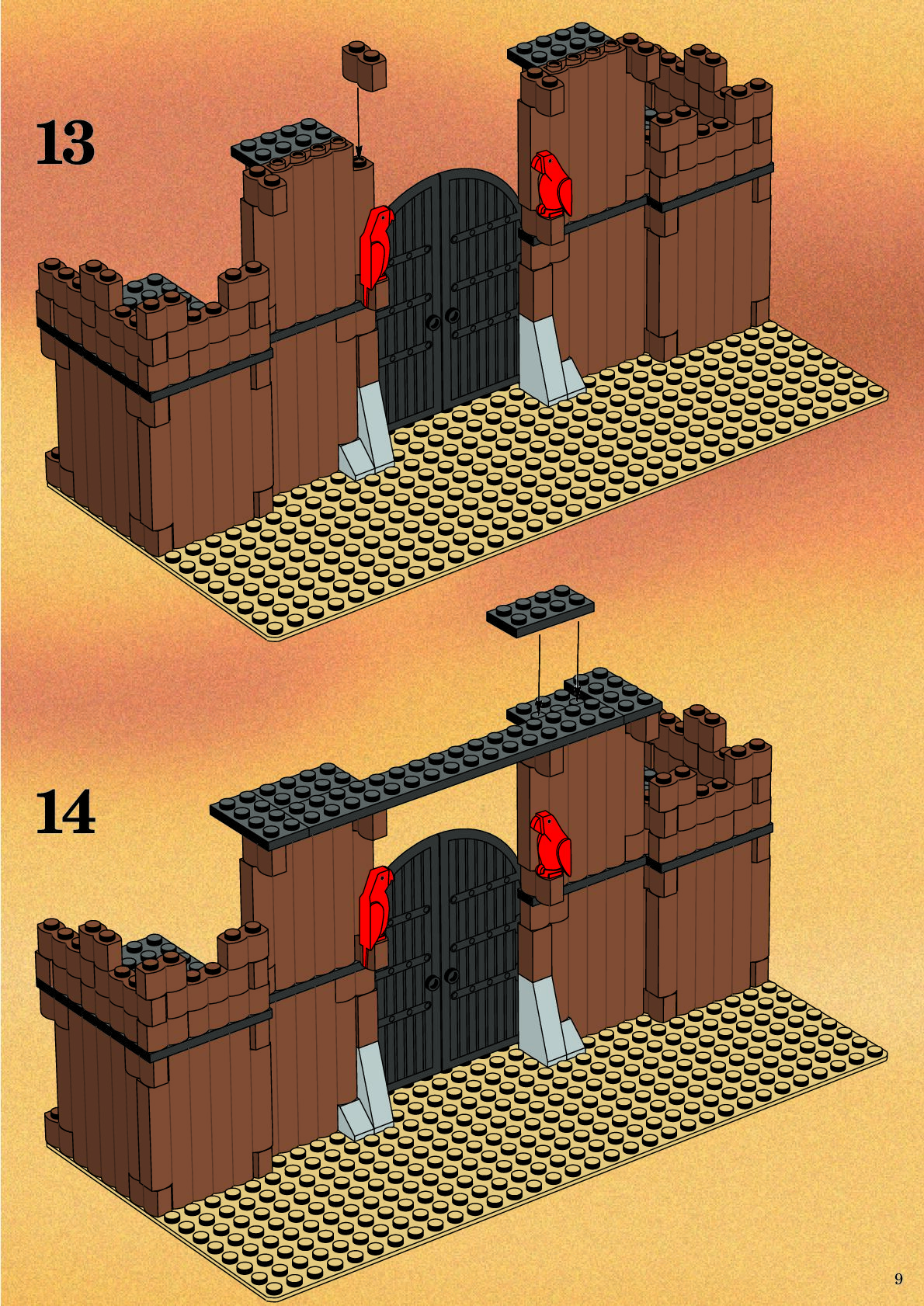 13

14

9