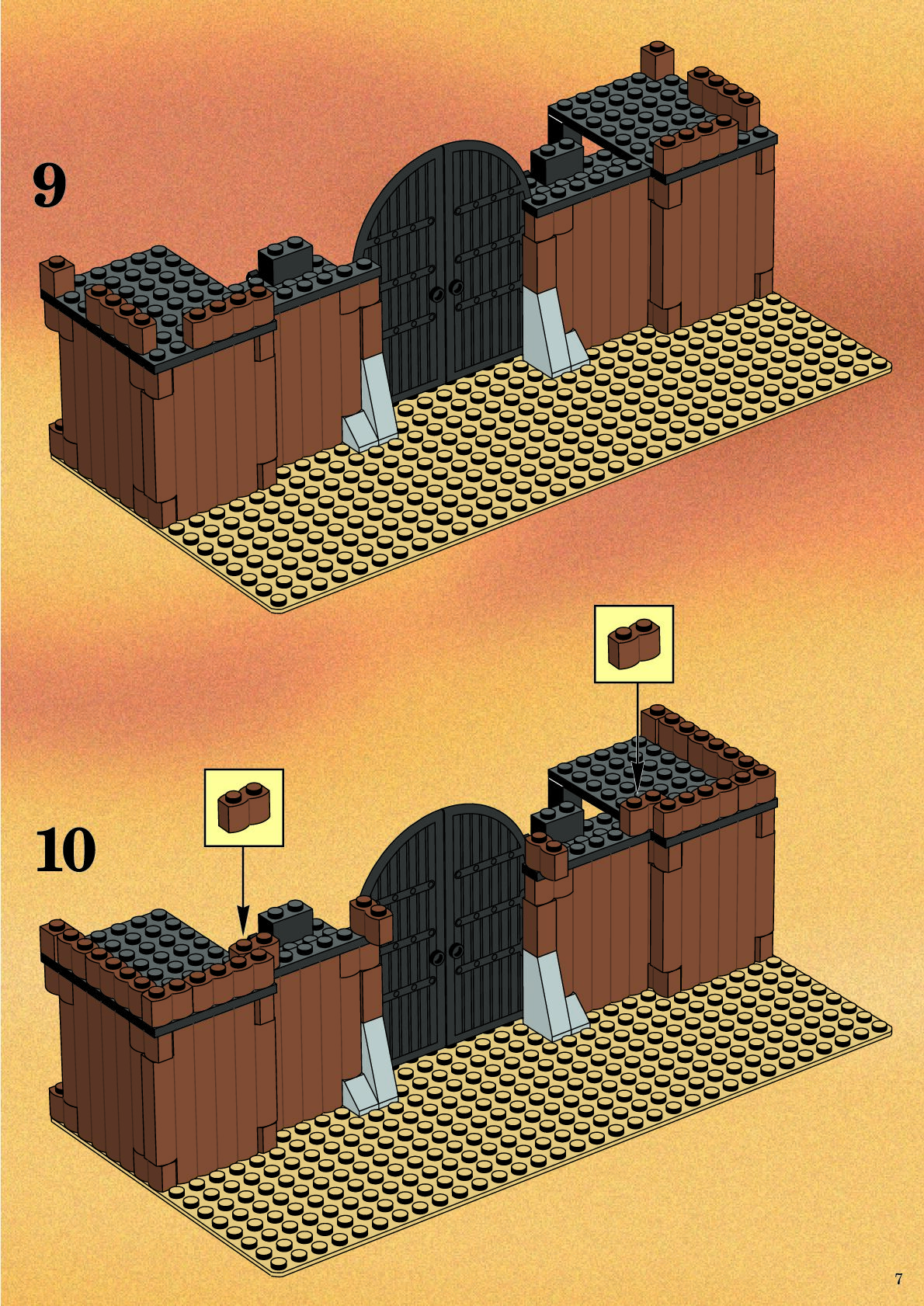 9

10

7