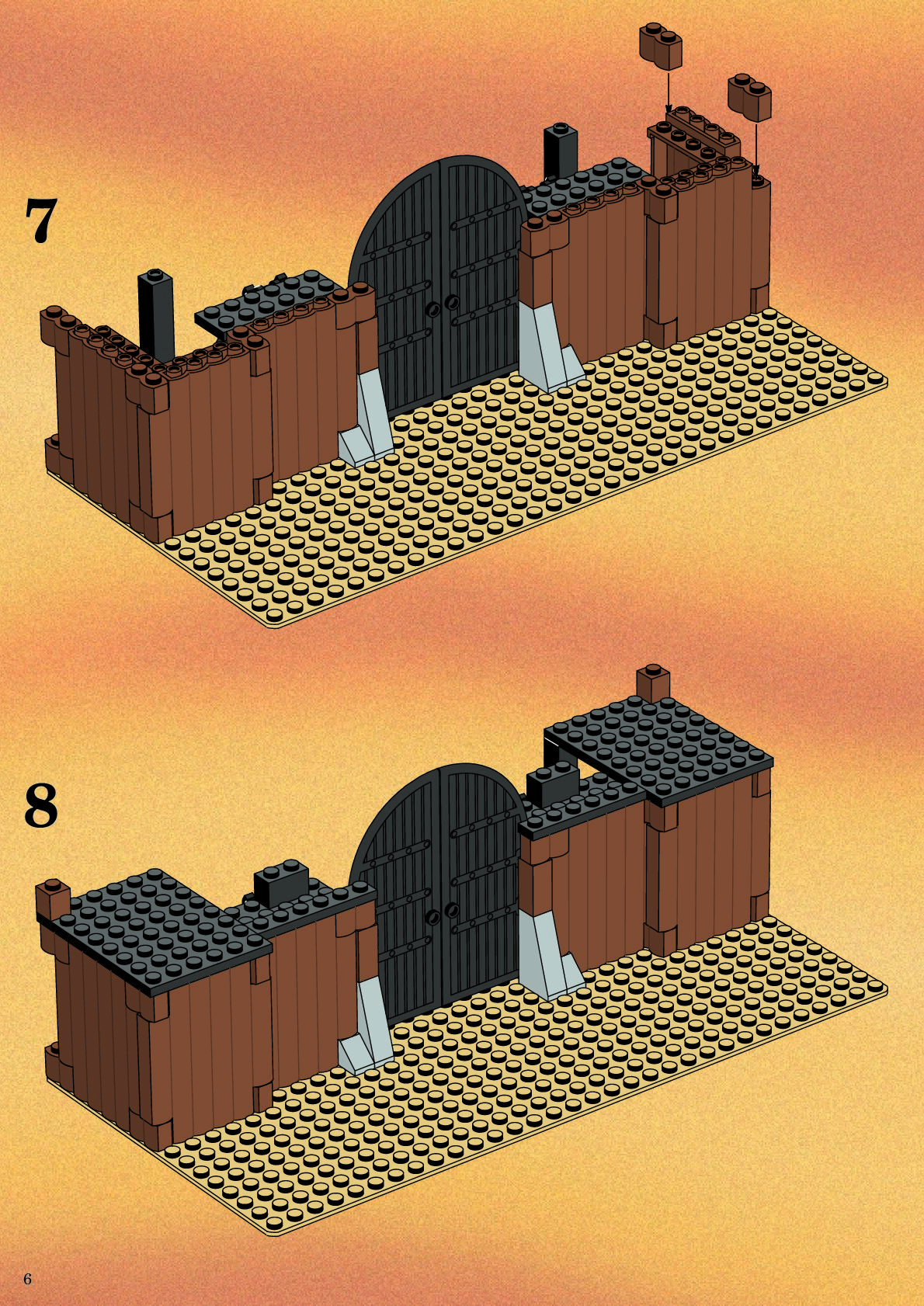 7

8

6