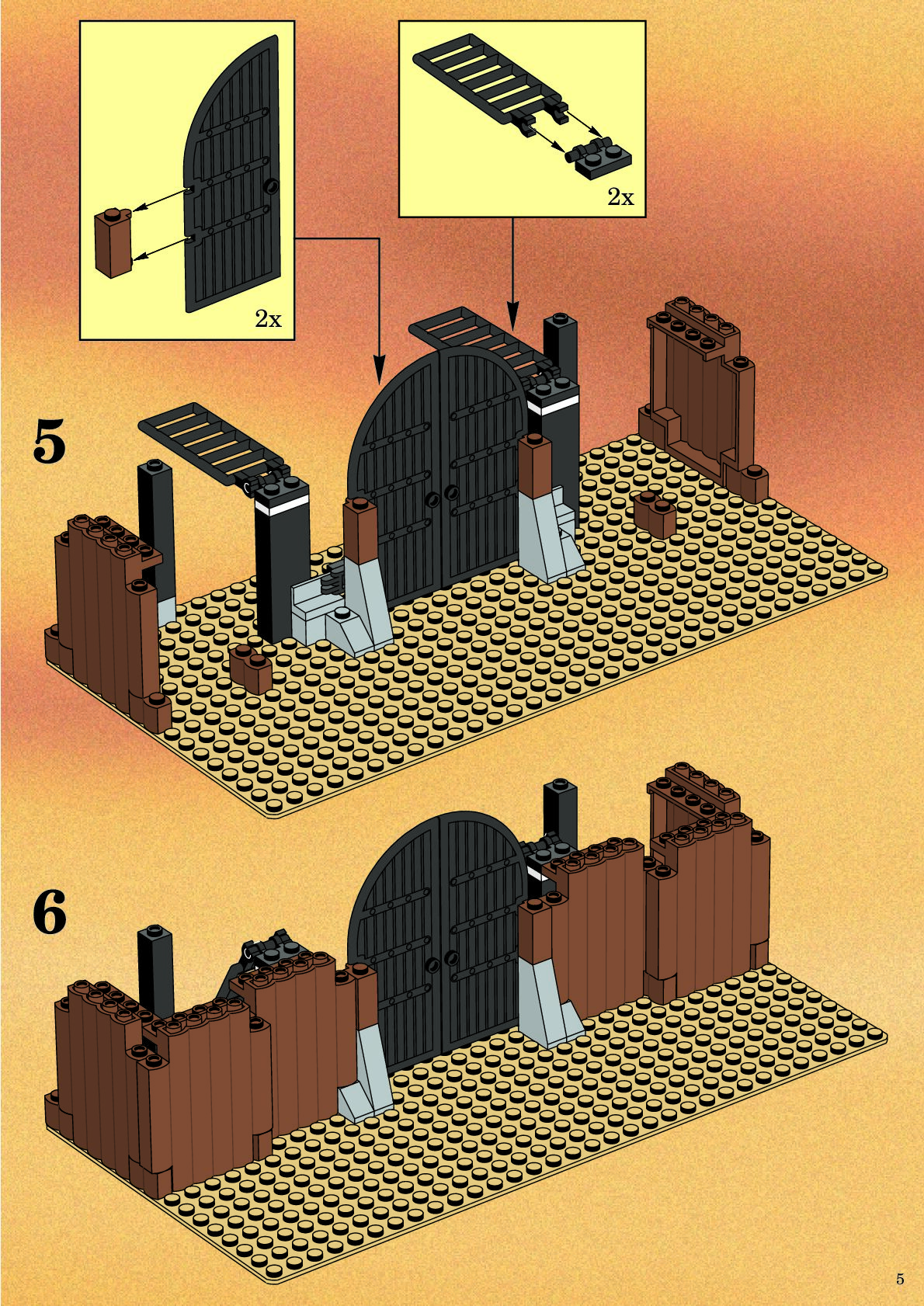 2x

2x

5

6

5