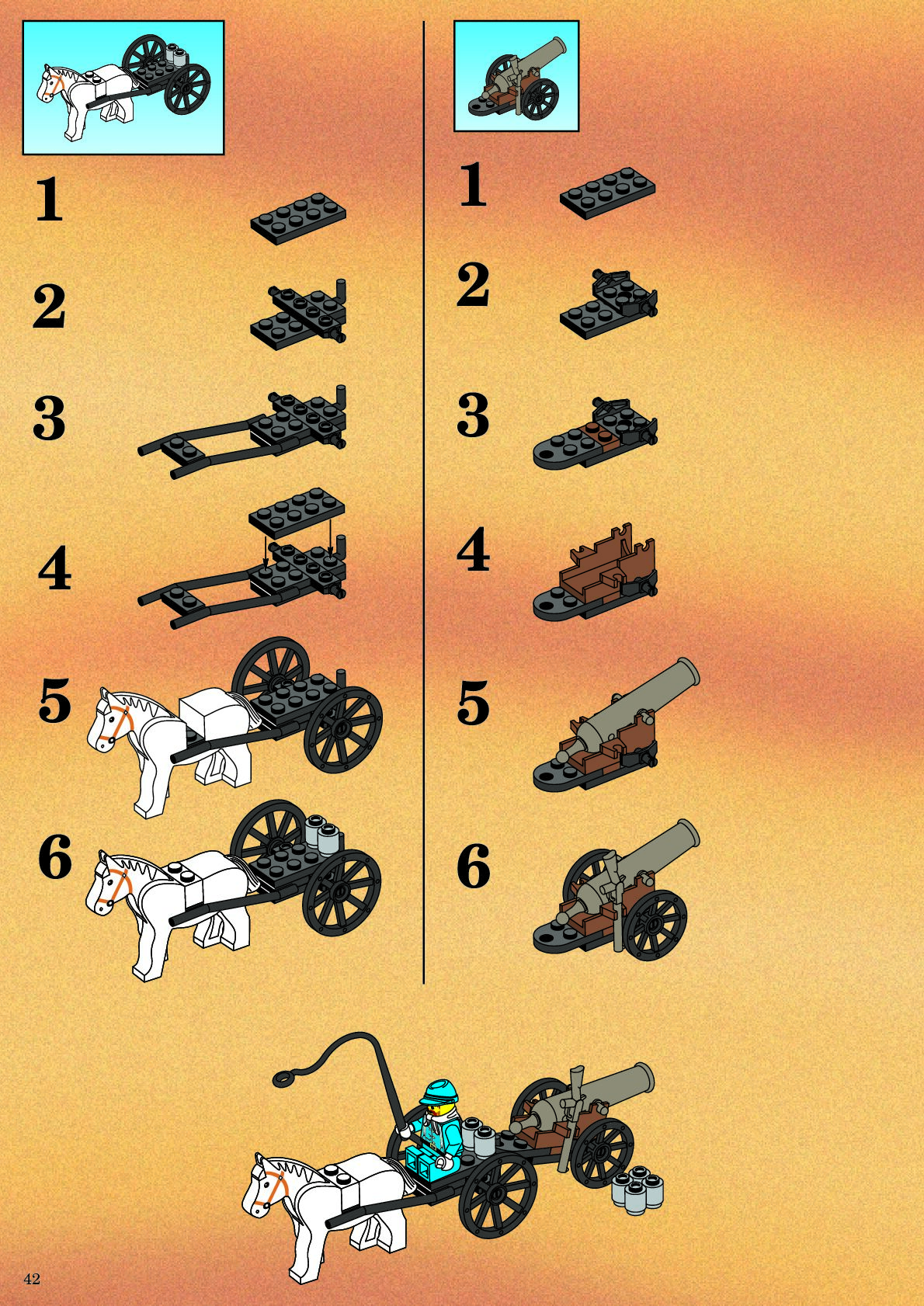 1

2

3

4

5

6

1

2

3

4

5

6

42