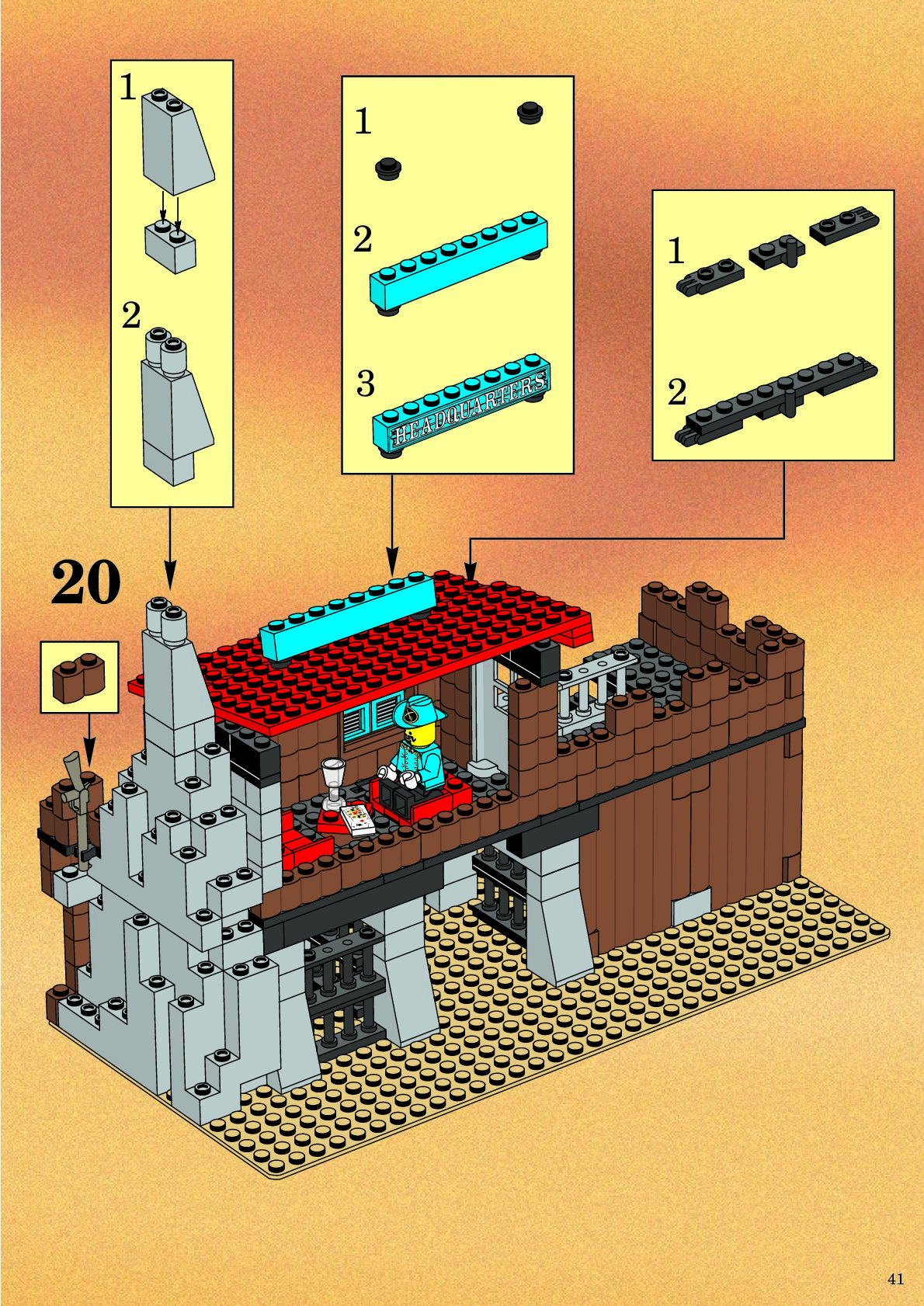 1

2

1

2

3

HEADQUARTERS

1

2

20

41