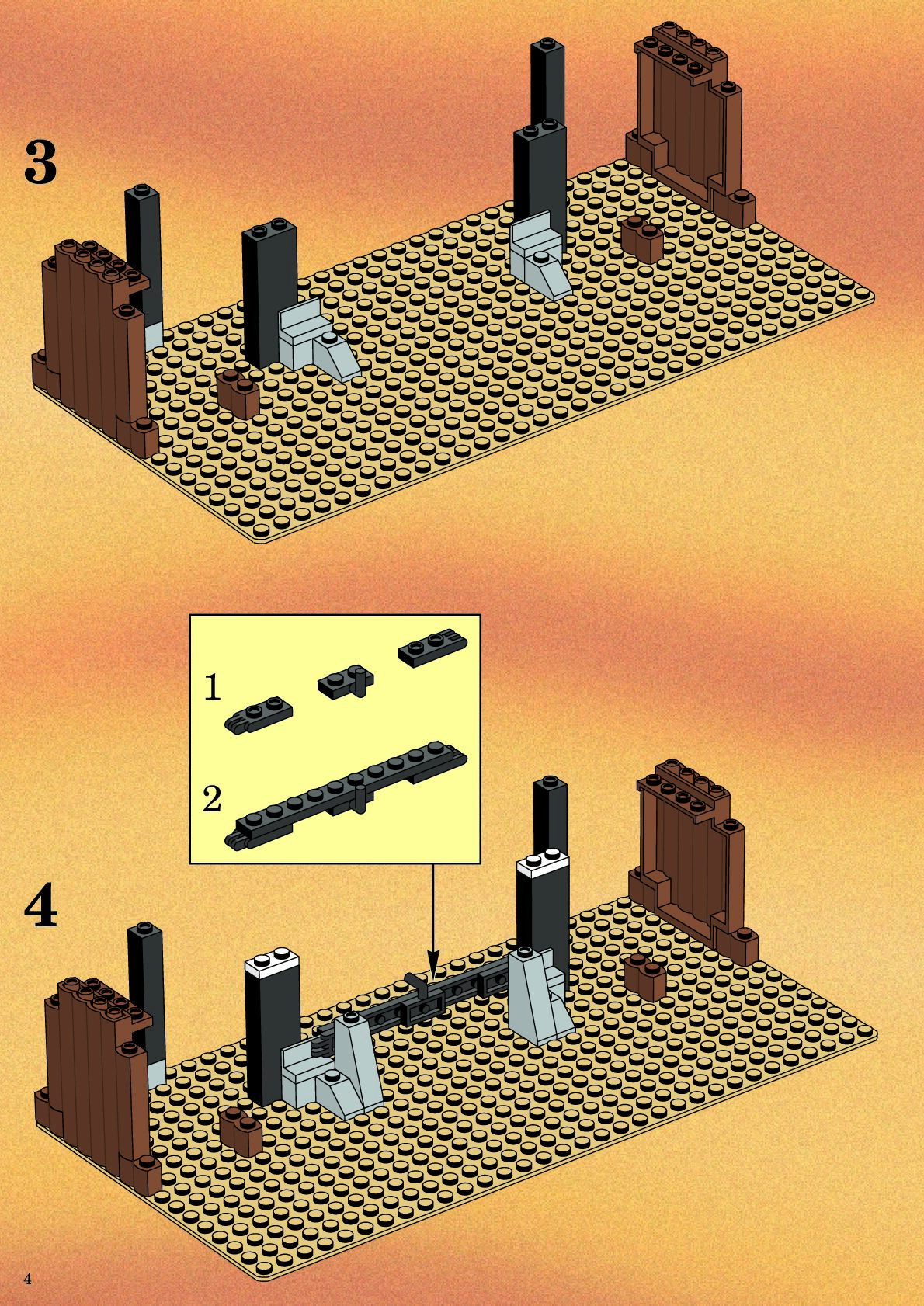 3

1

2

4

4