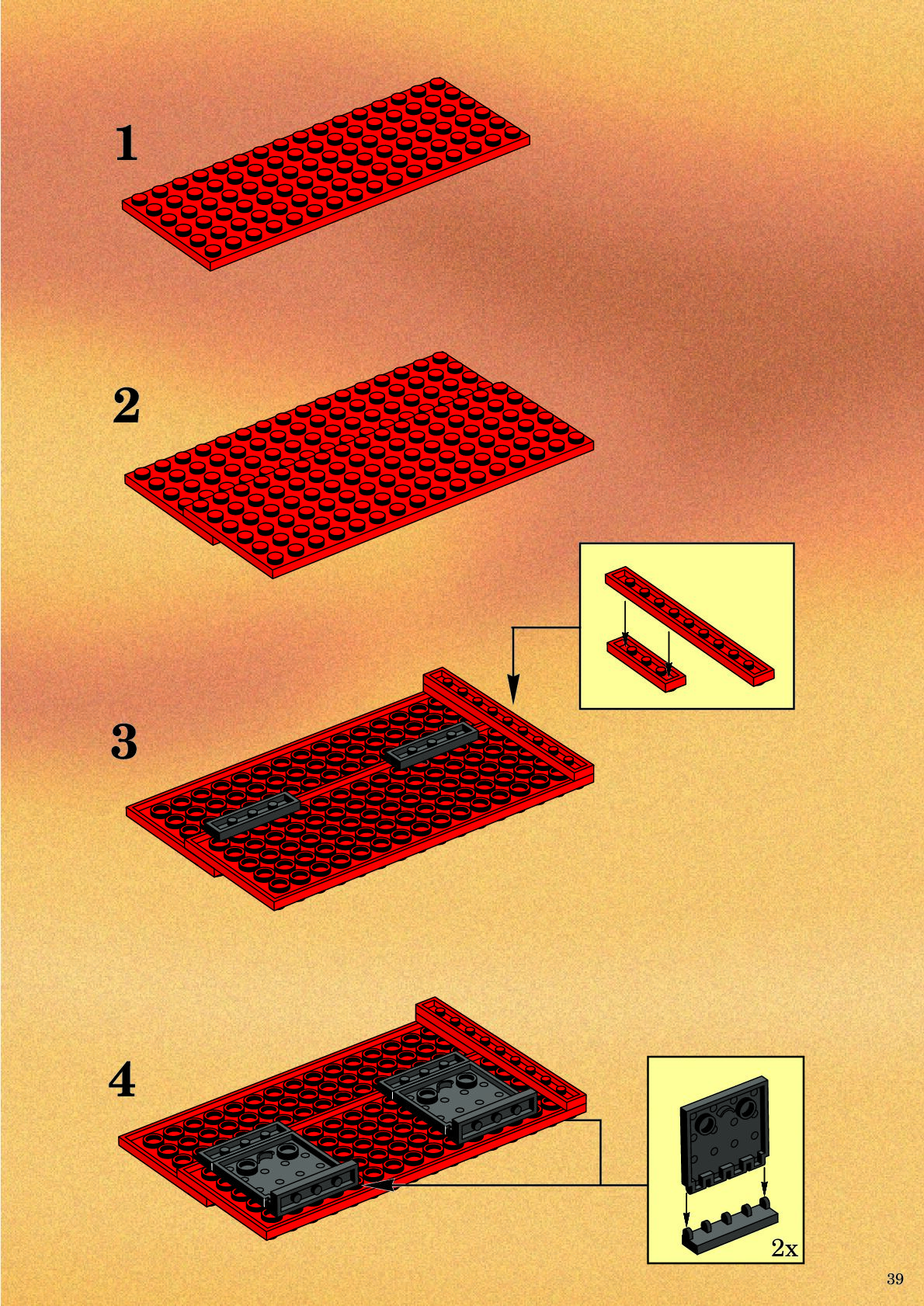 1

2

3

4

2x

39