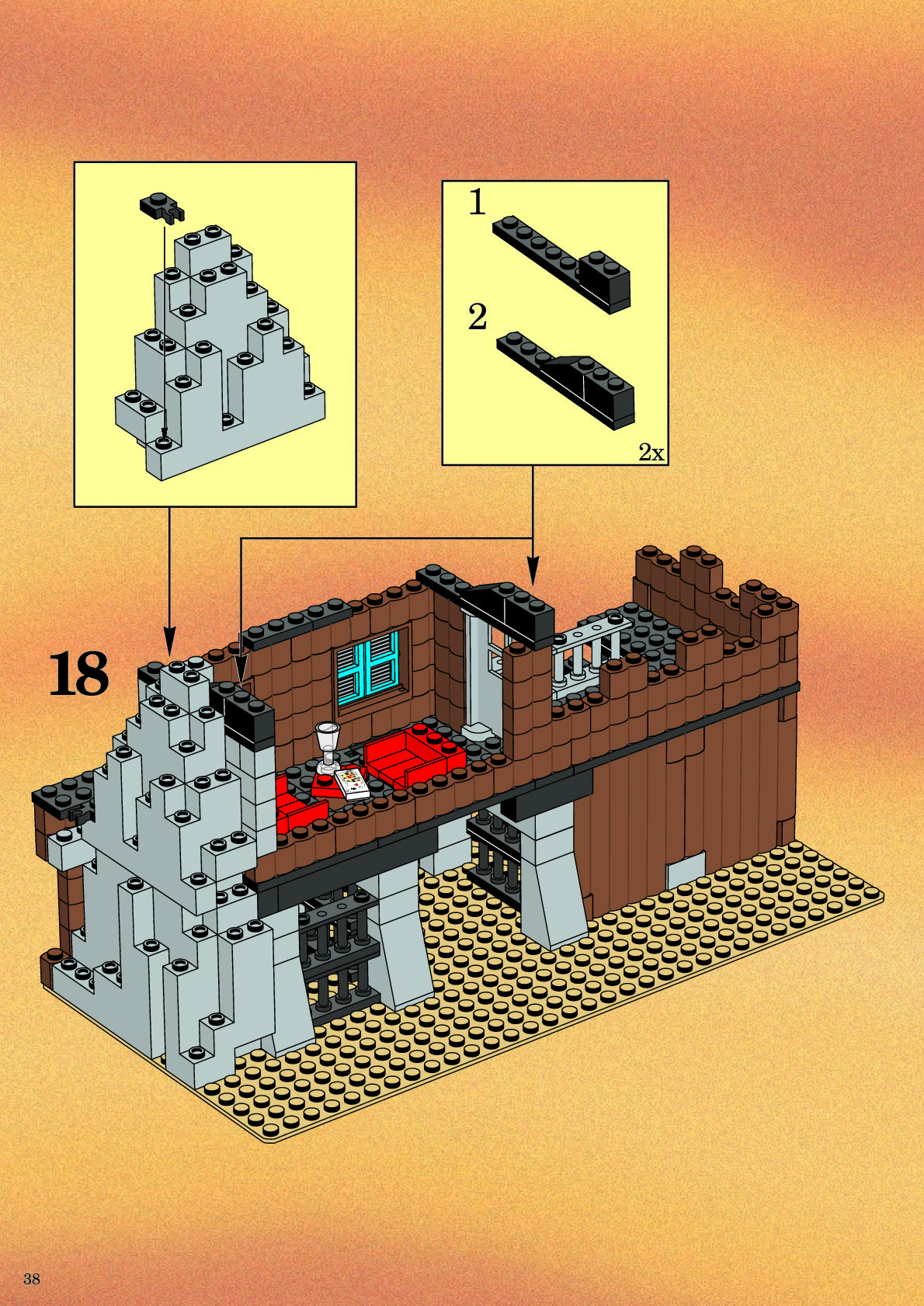 1

2

2x

18

38