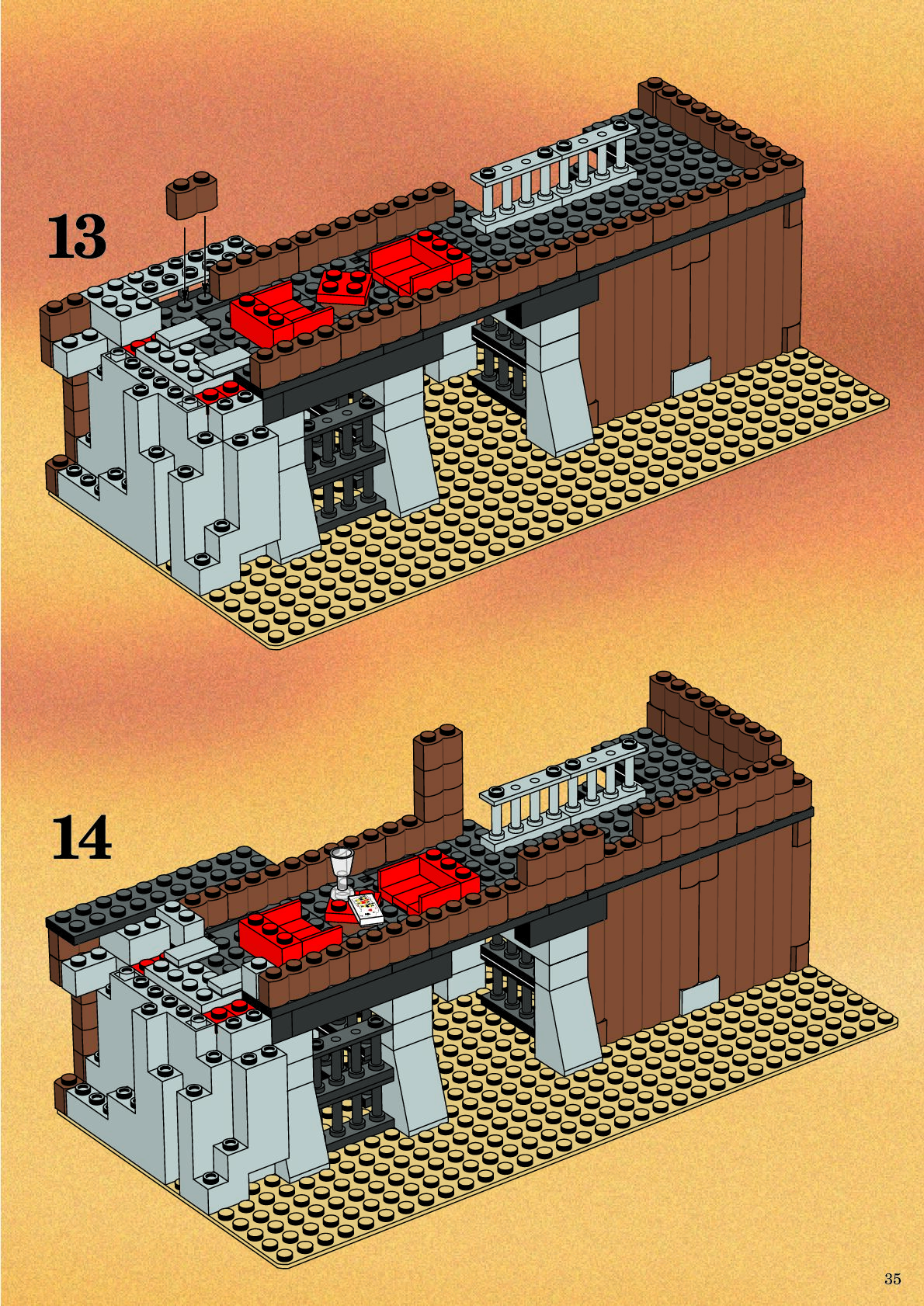 13

14

35