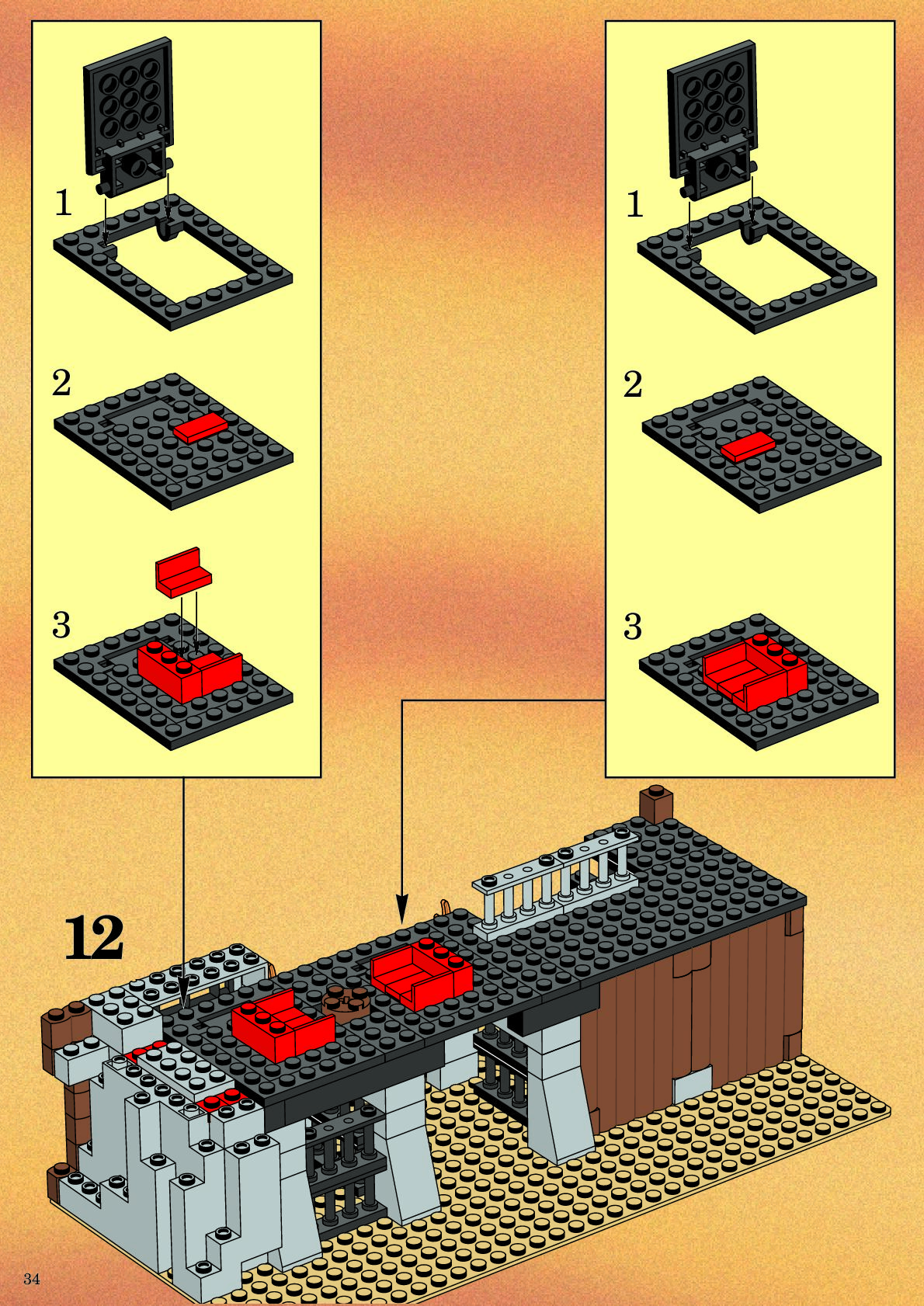 1

2

3

1

2

3

12

34