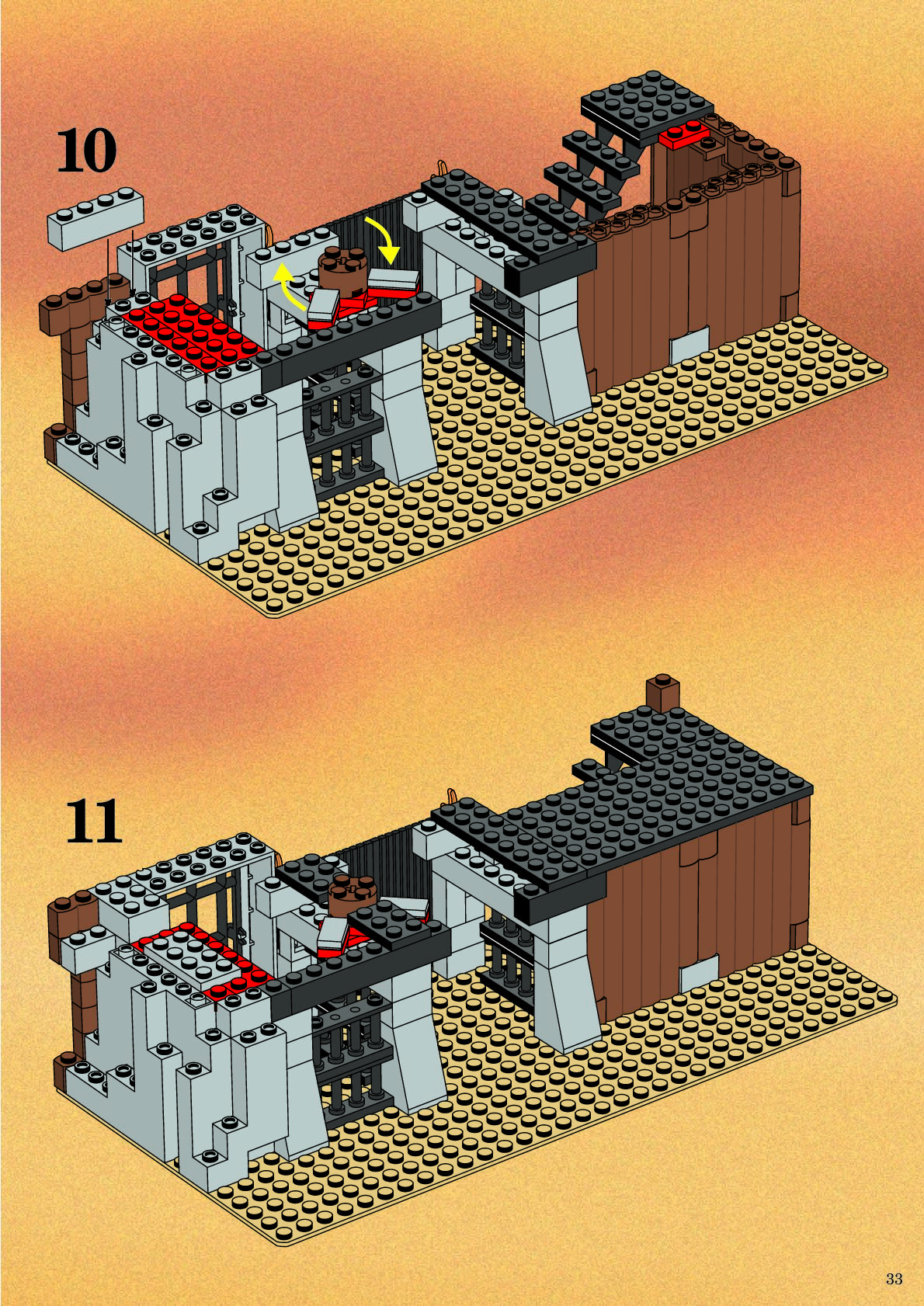 10

11

33