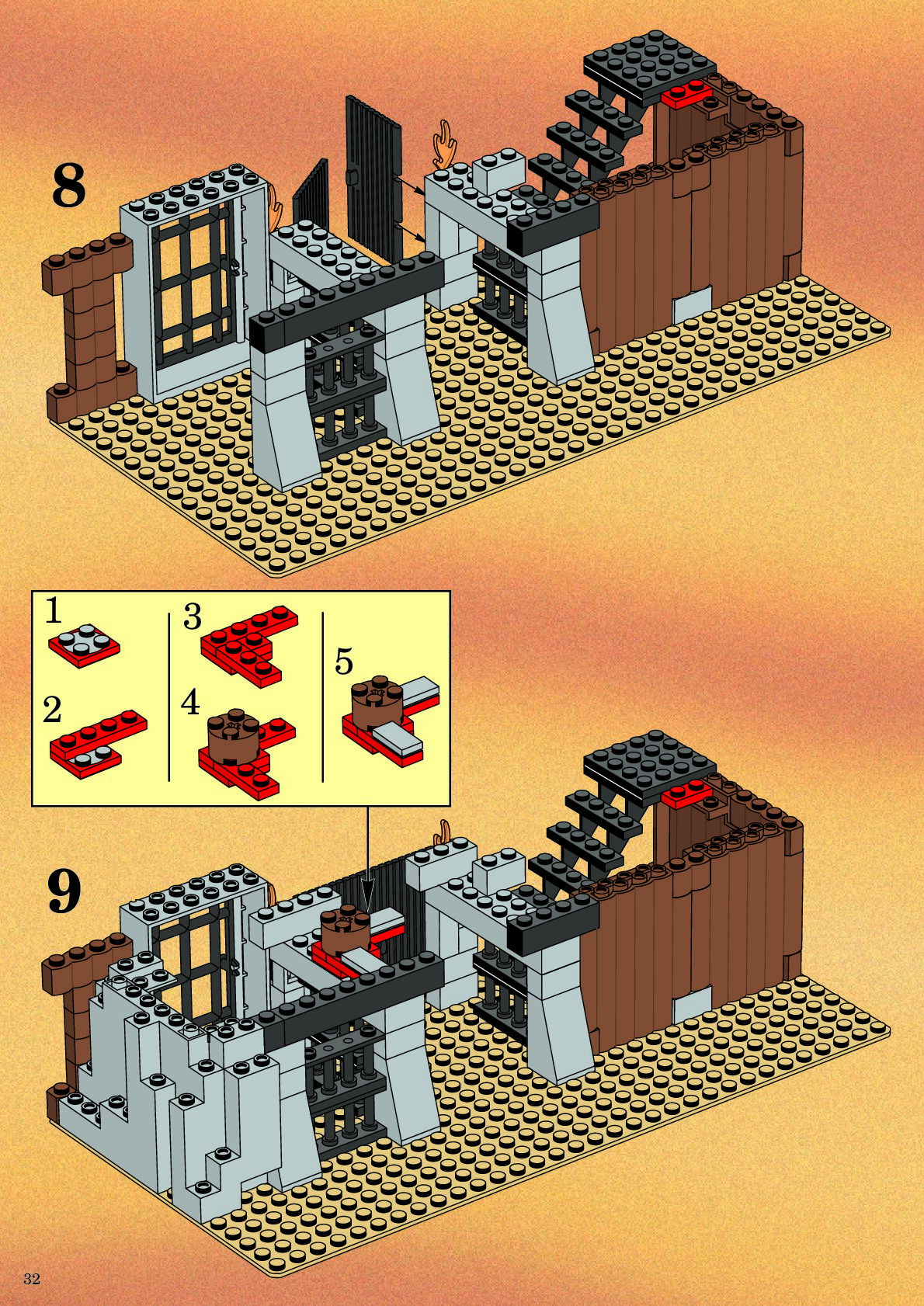 8

1

2

3

4

5

9

32