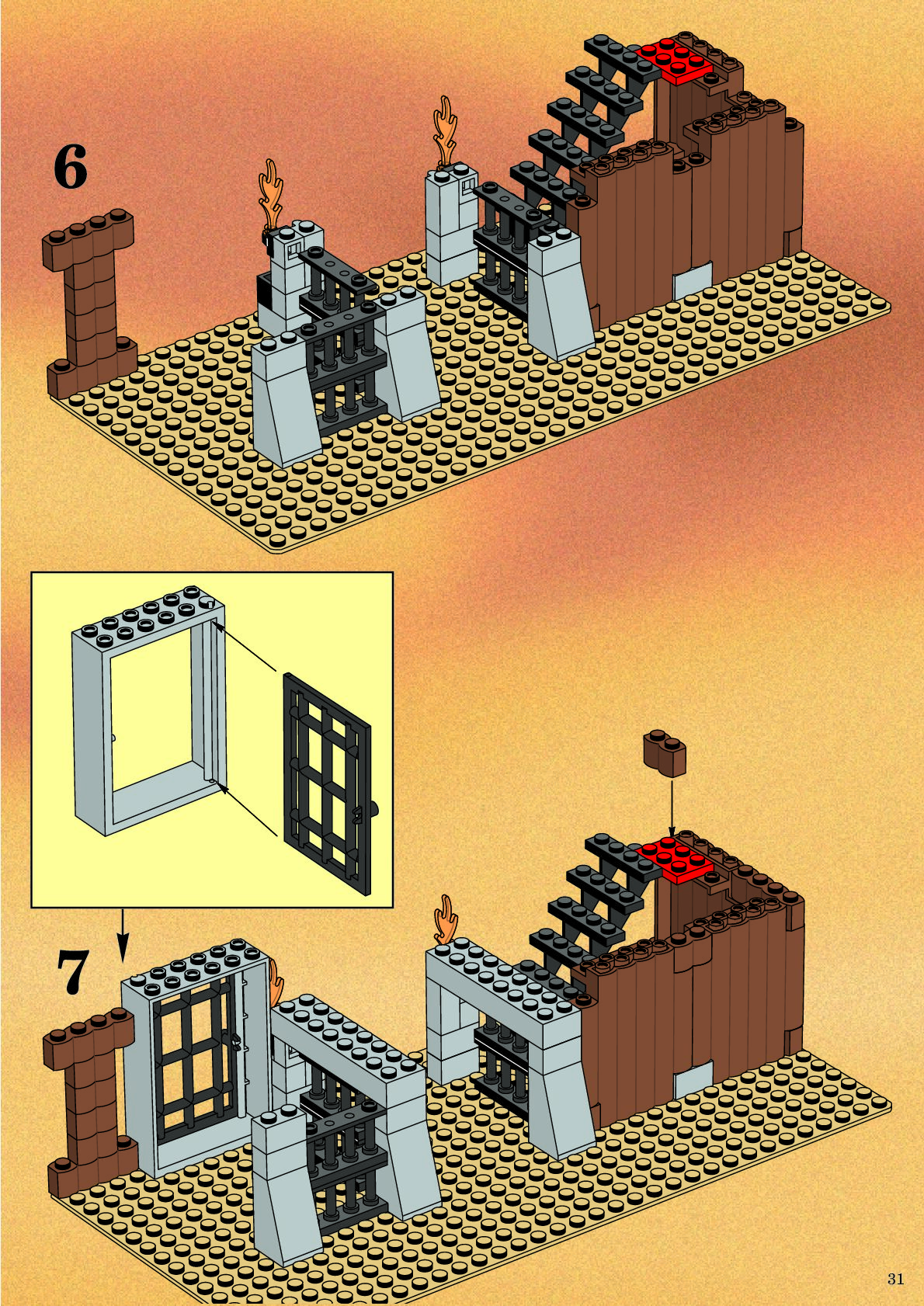 6

7

31