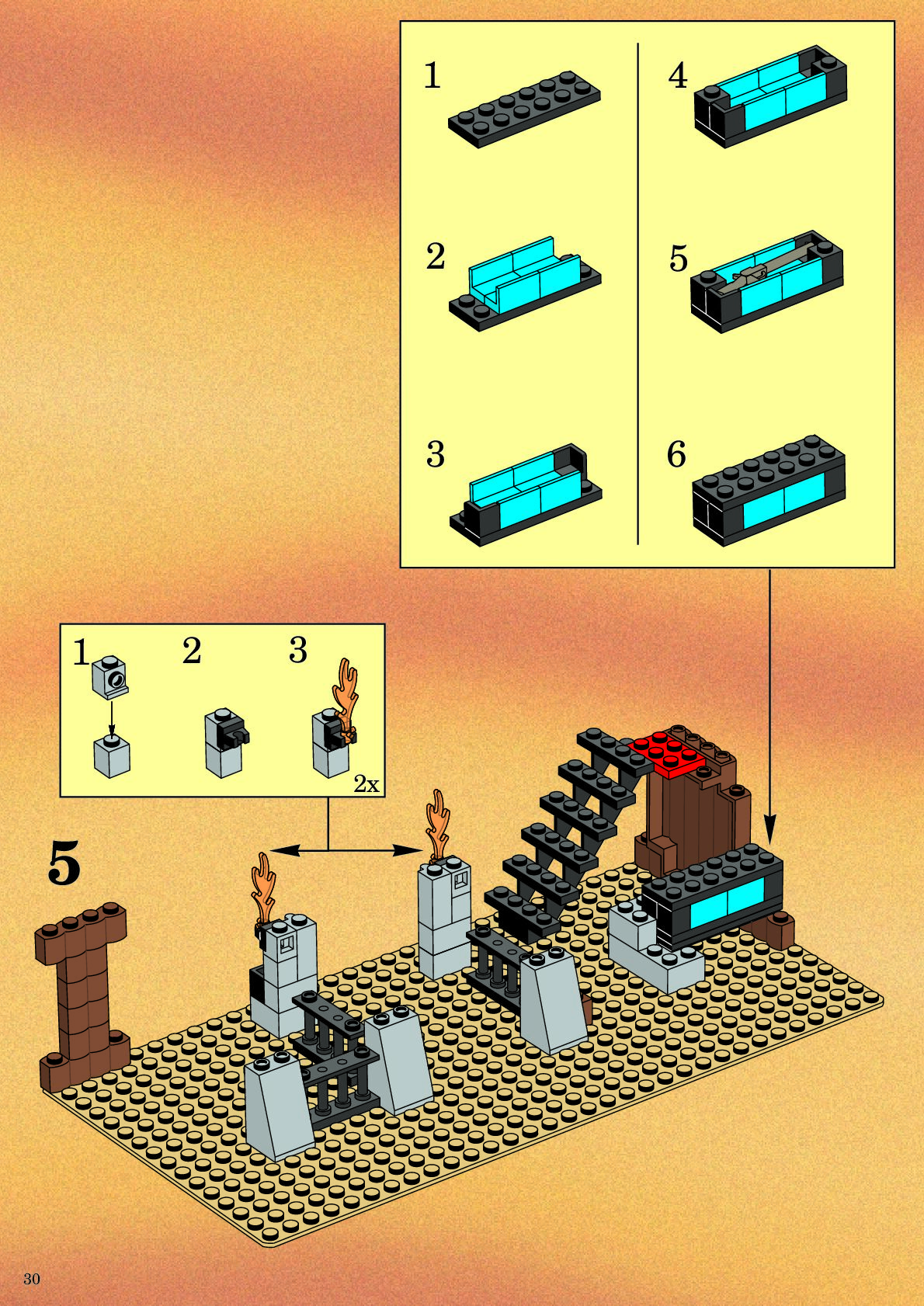 1

2

3

4

5

6

1 2 3

2x

5

30