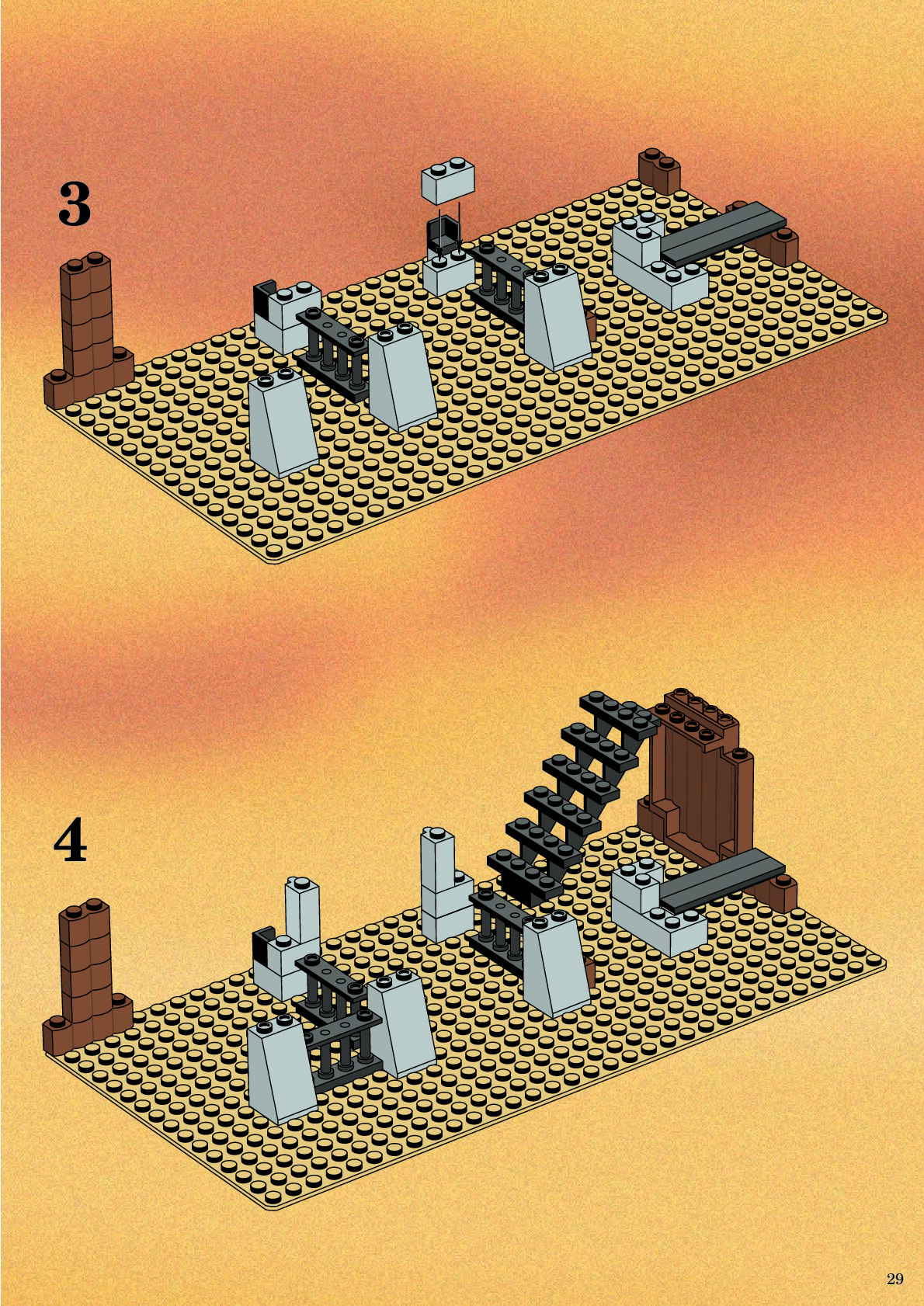 3

4

29