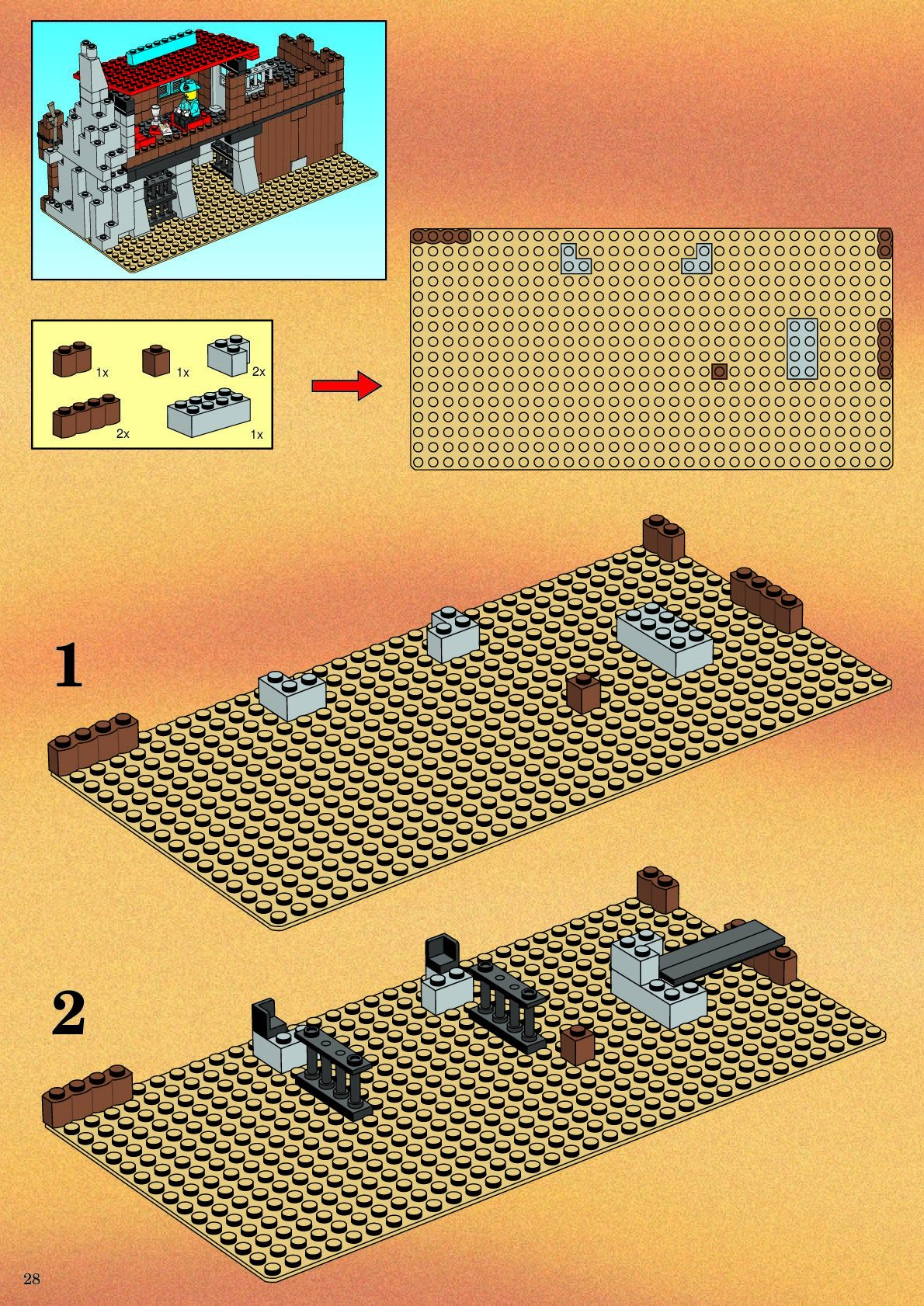 1x
1x
2x
2x
1x

1

2

28