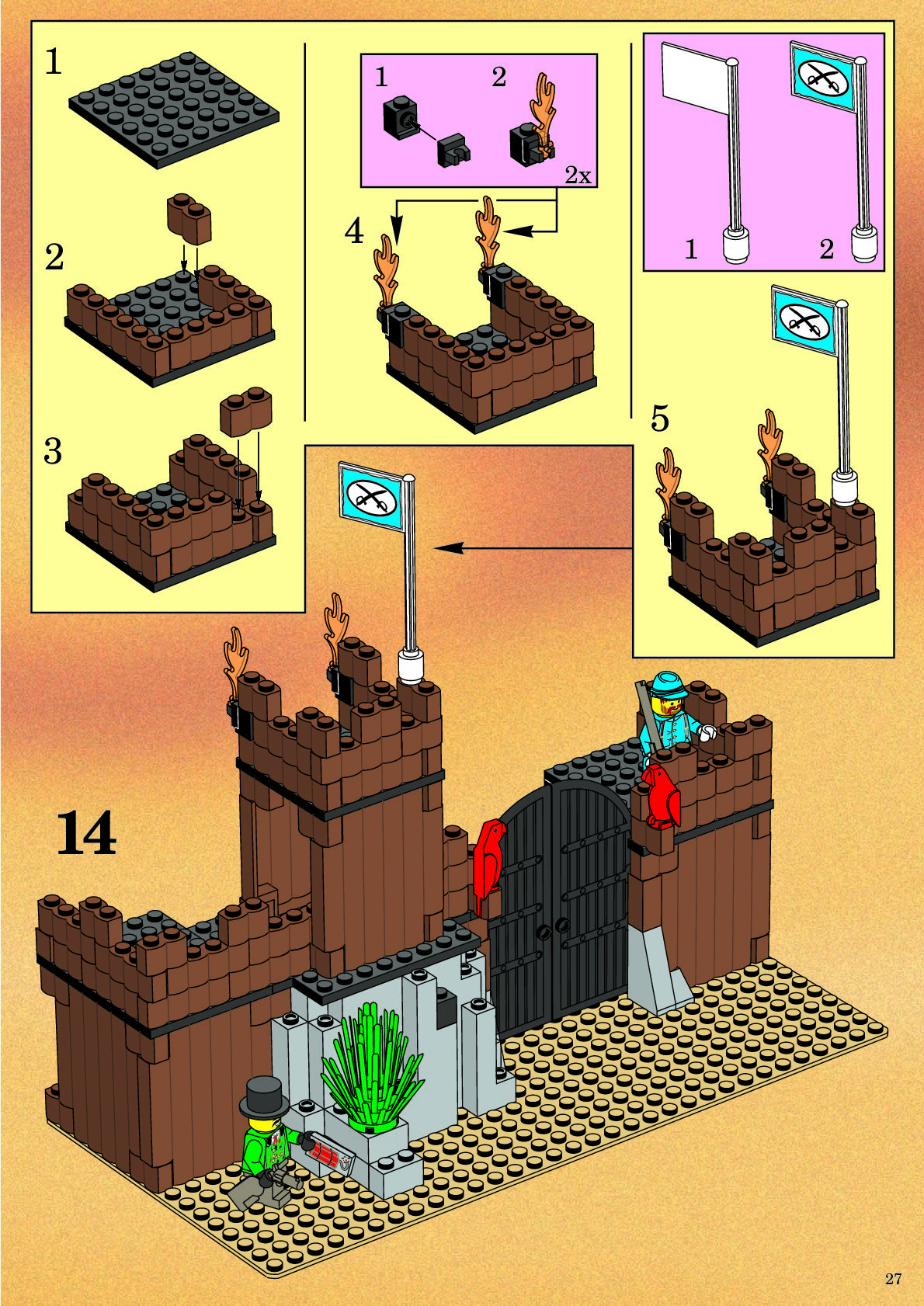 1

2

3

1

2

2x

4

1

2

5

14

27