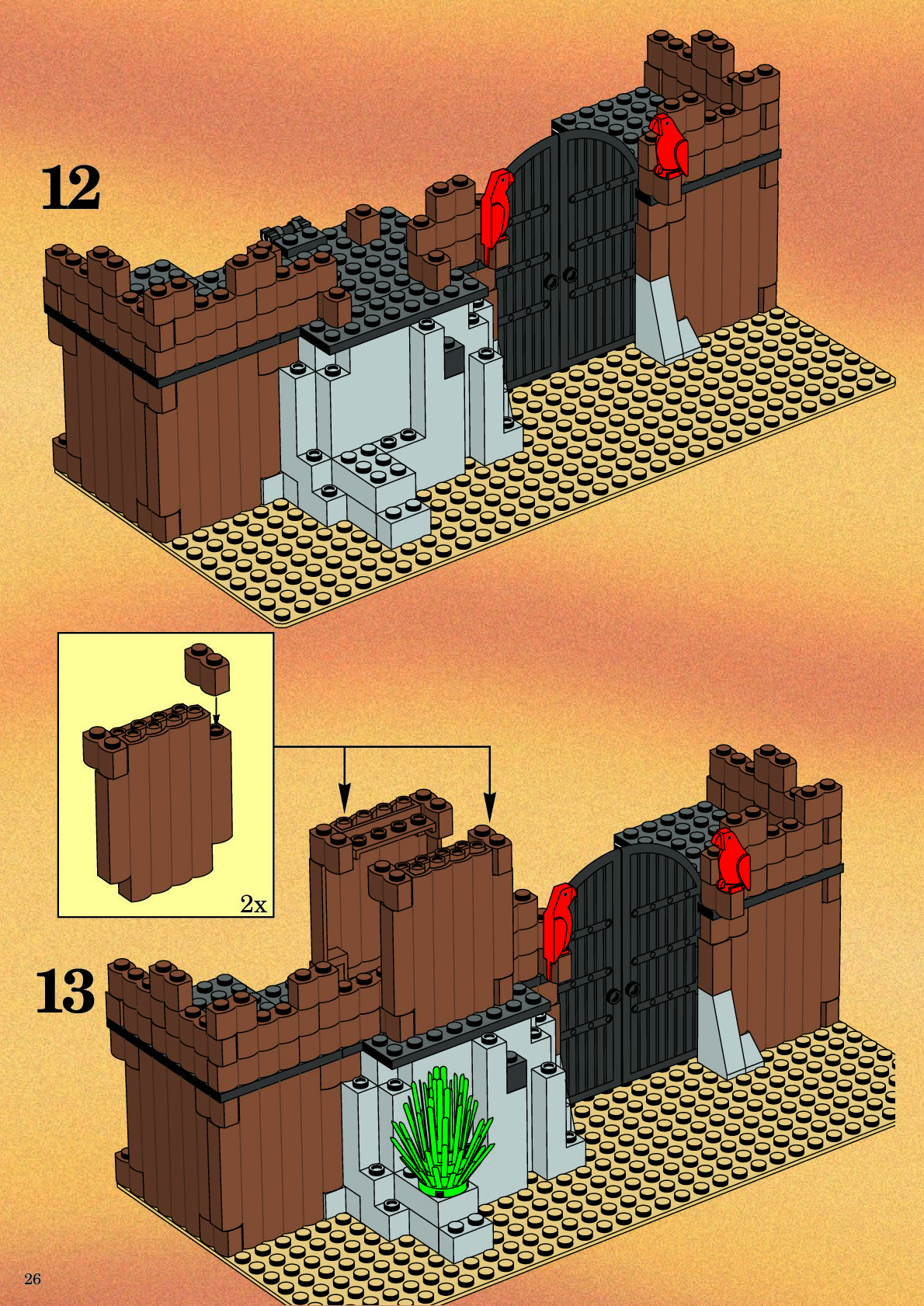 12

2x

13

26