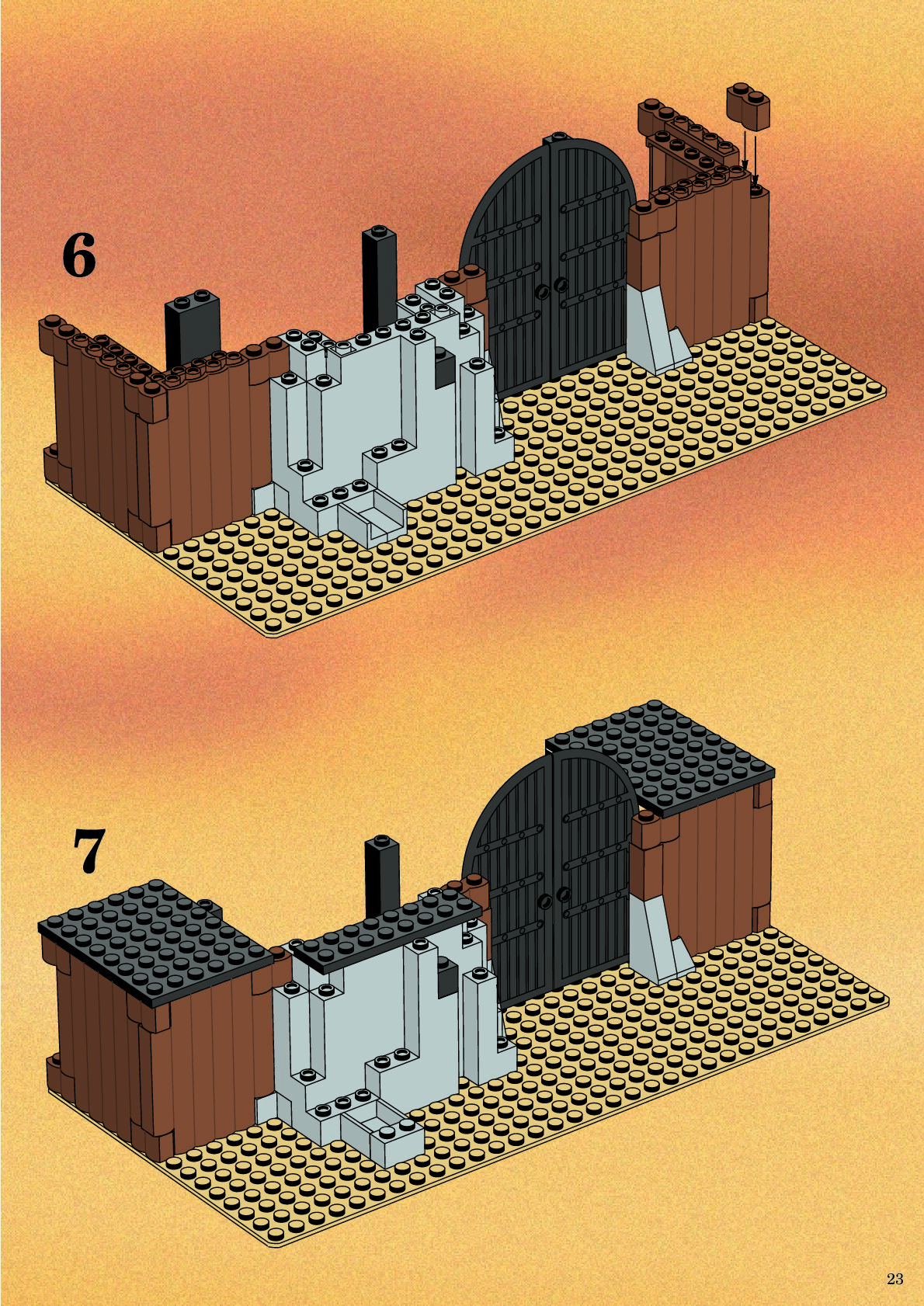 6

7

23