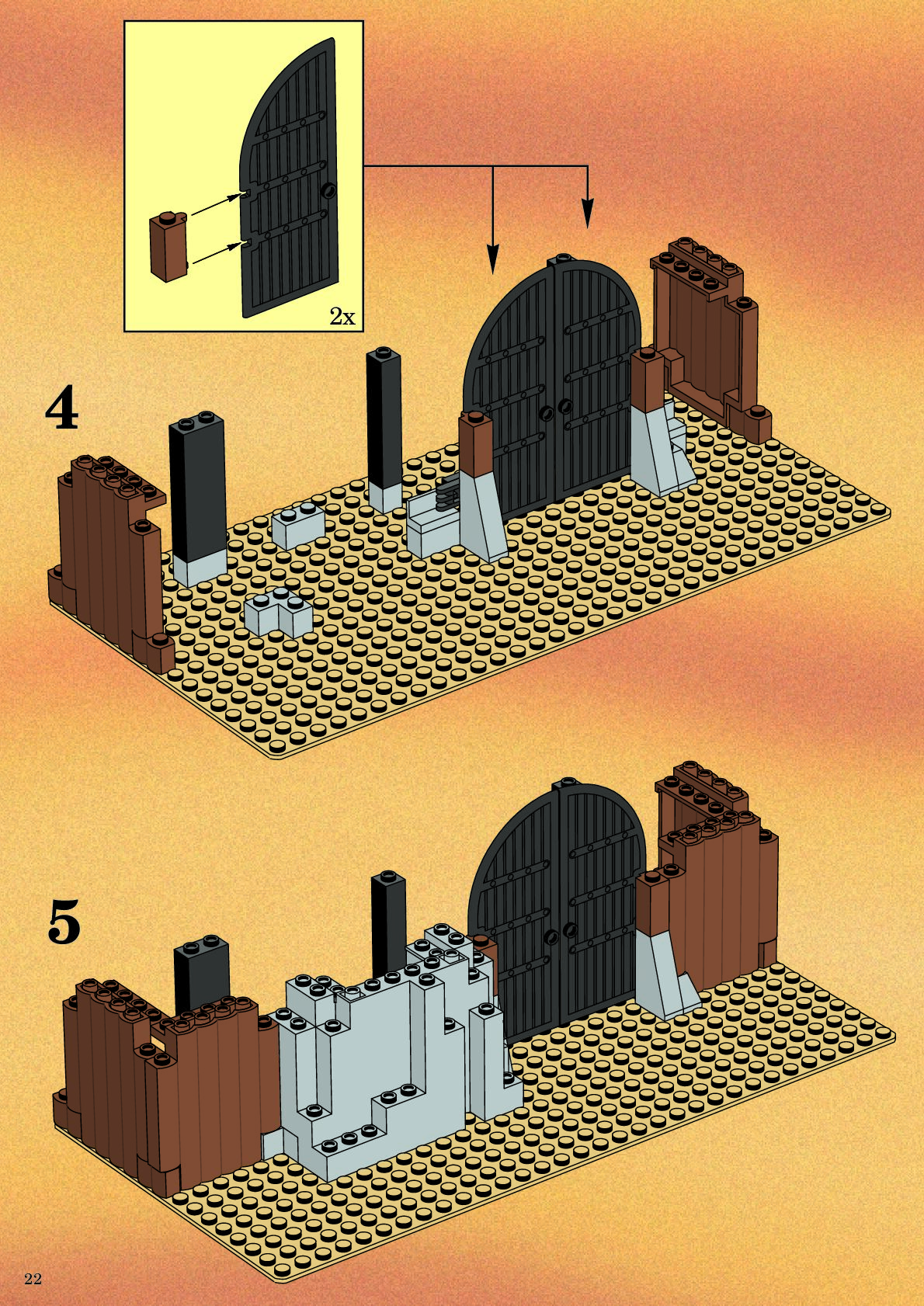 2x

4

5

22