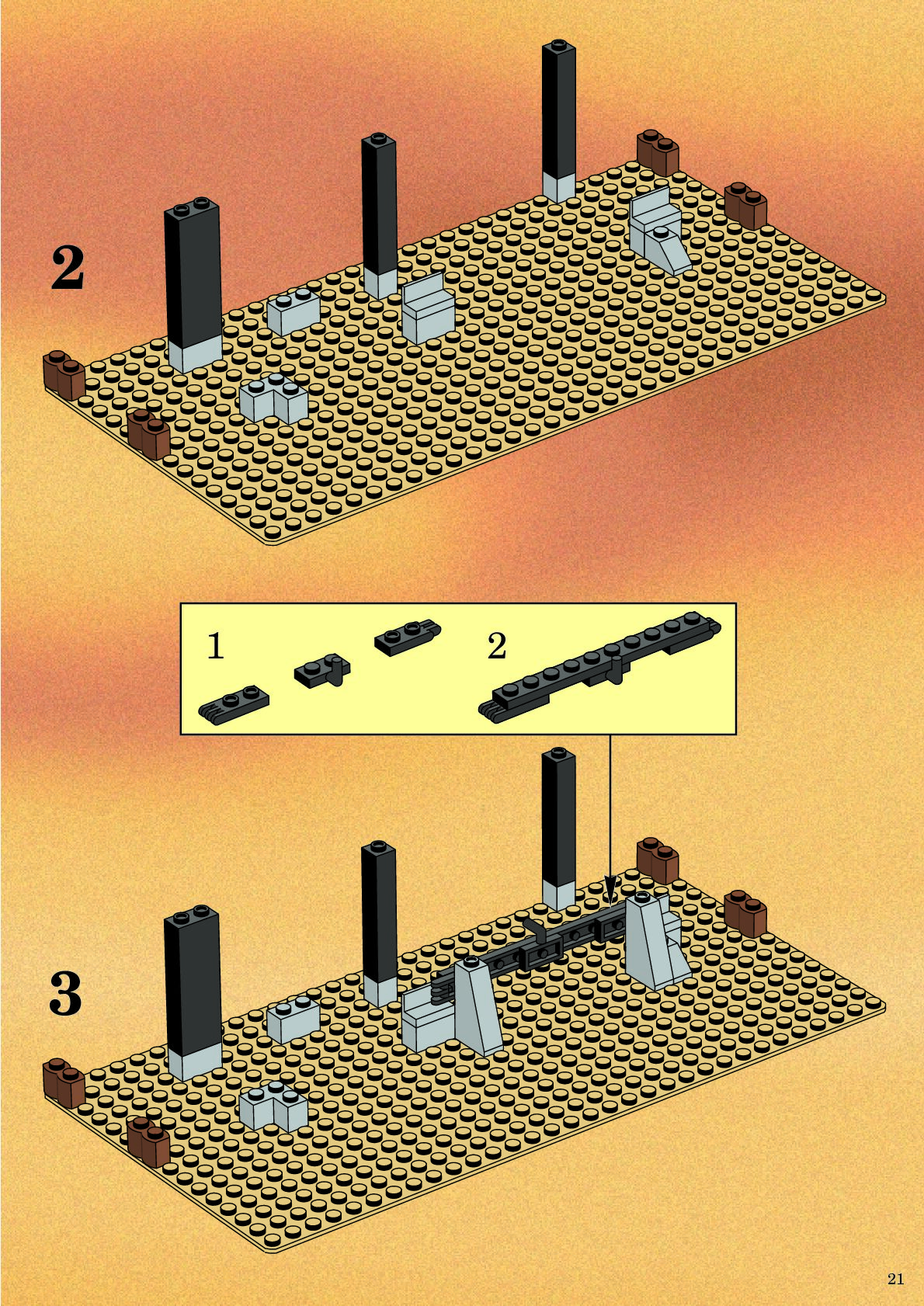 2

1

2

3

21