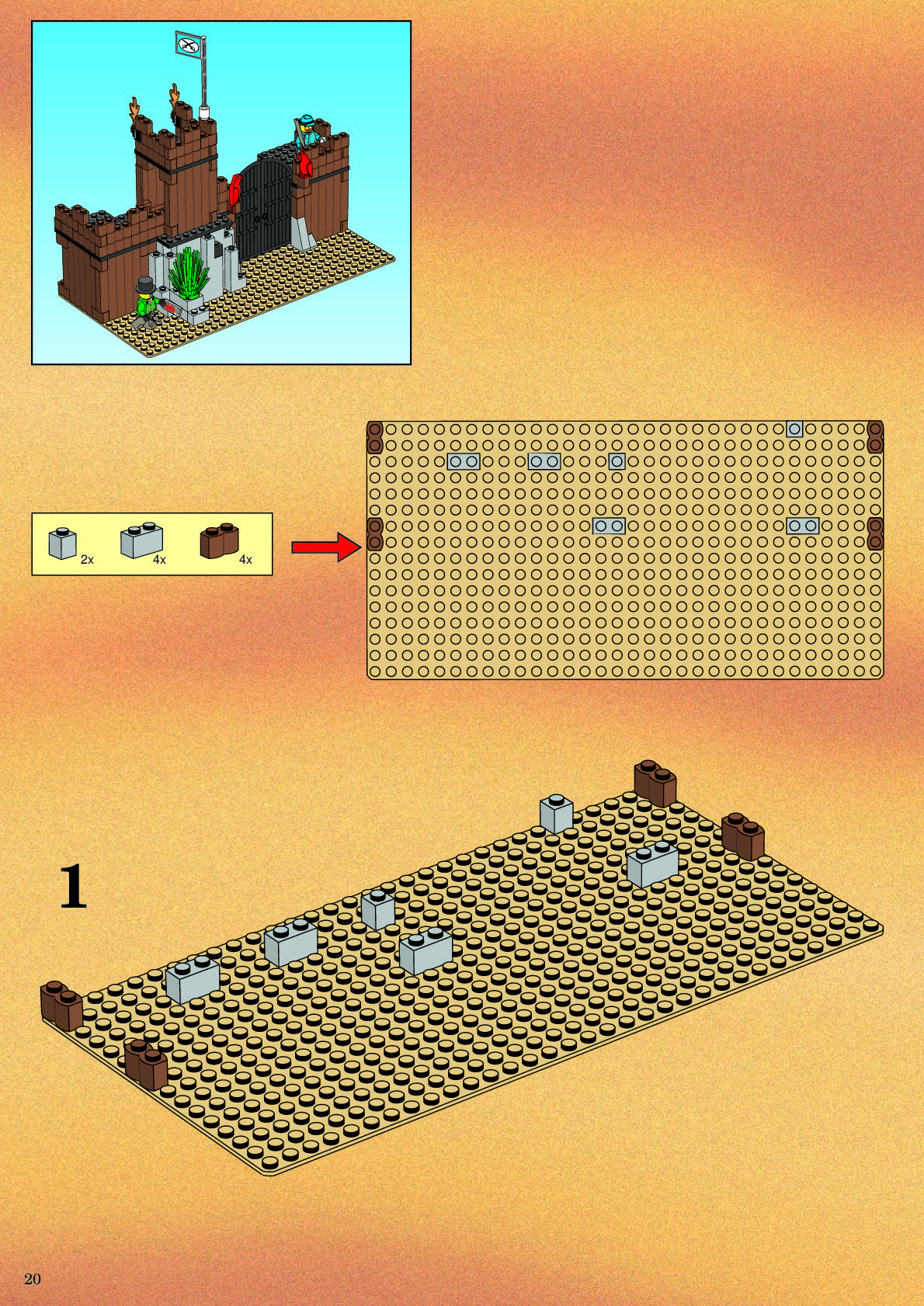 2x
4x
4x

1

20