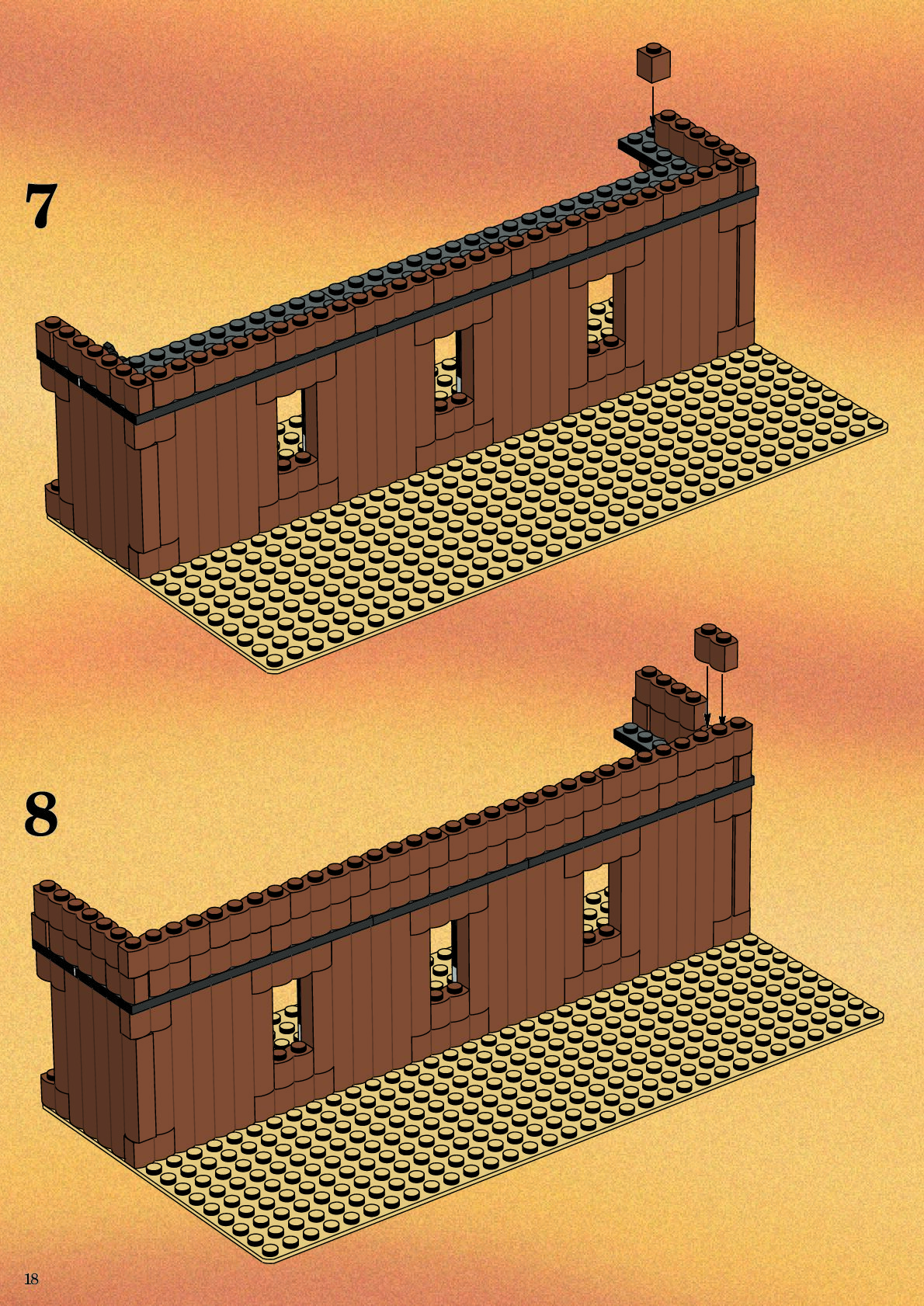 7

8

18