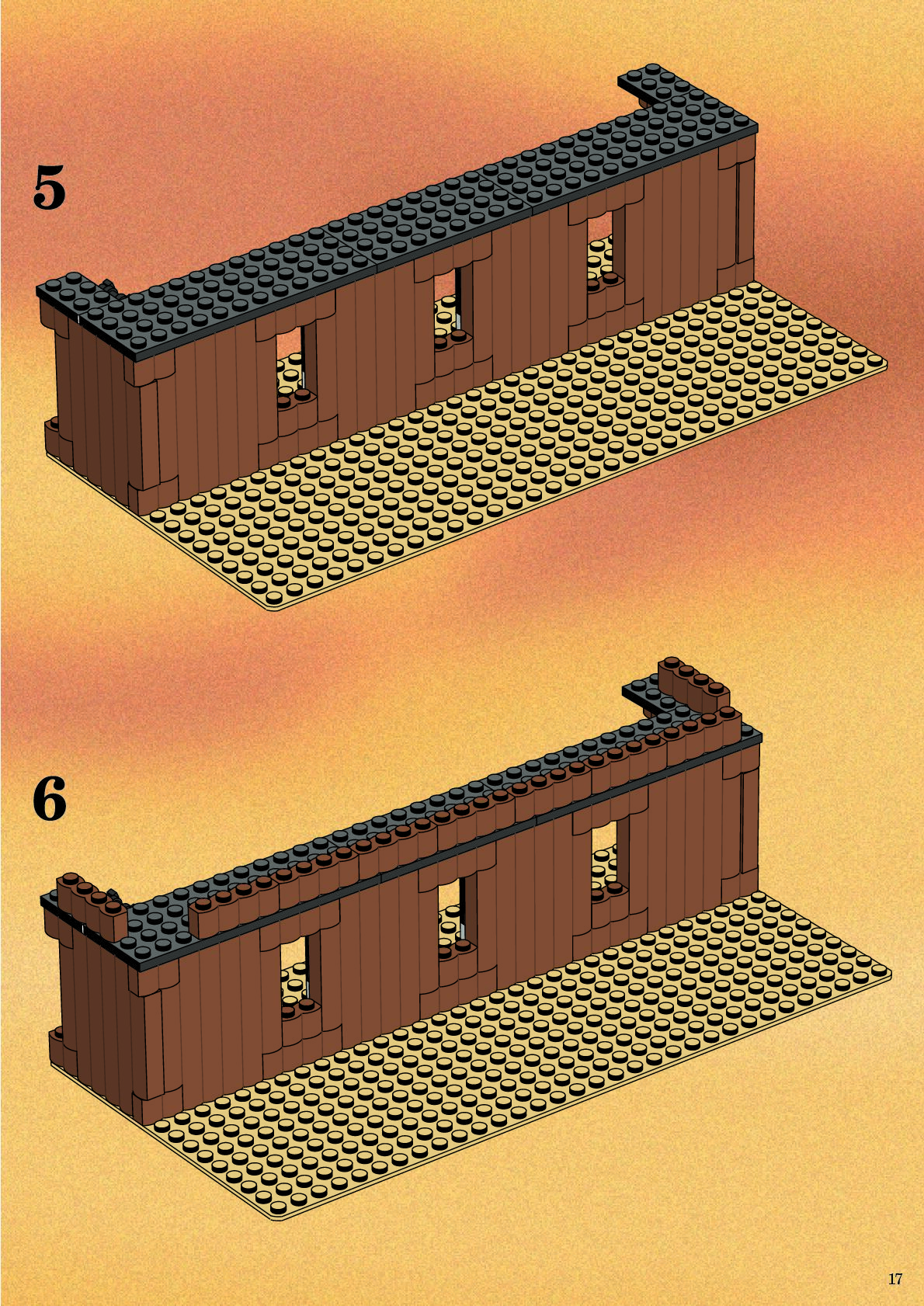 5

6

17