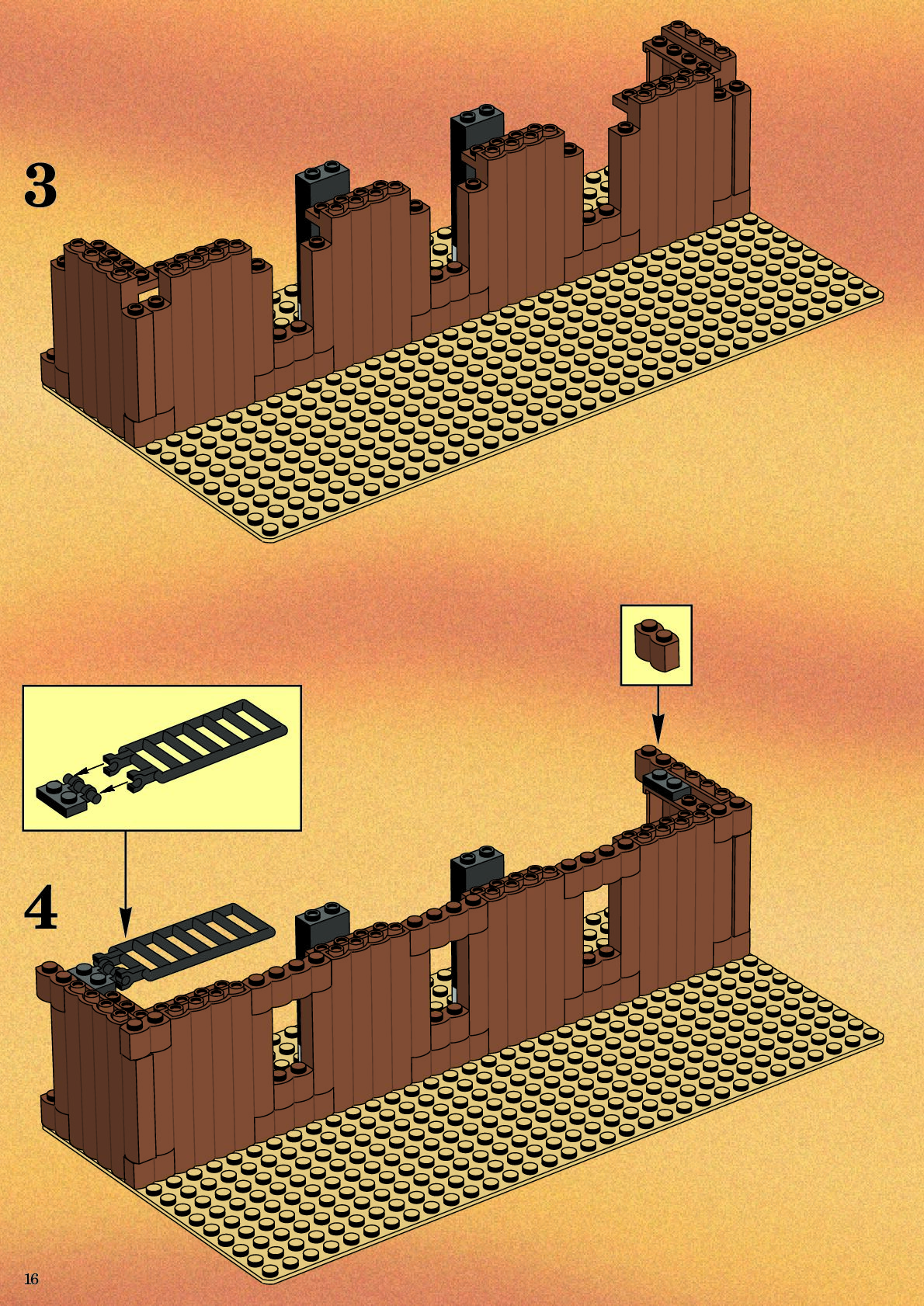 3

4

16