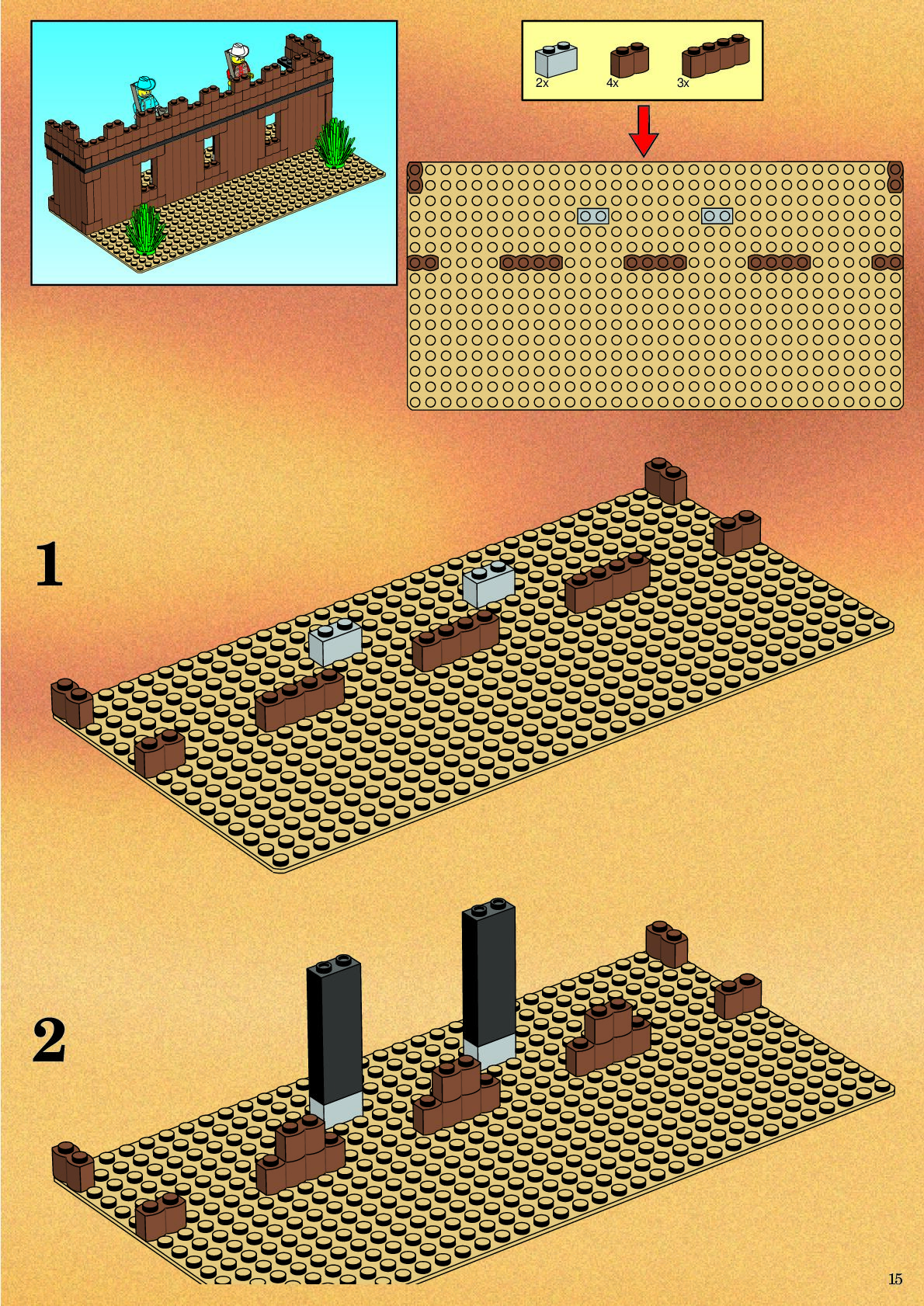 2x
4x
3x

1

2

15