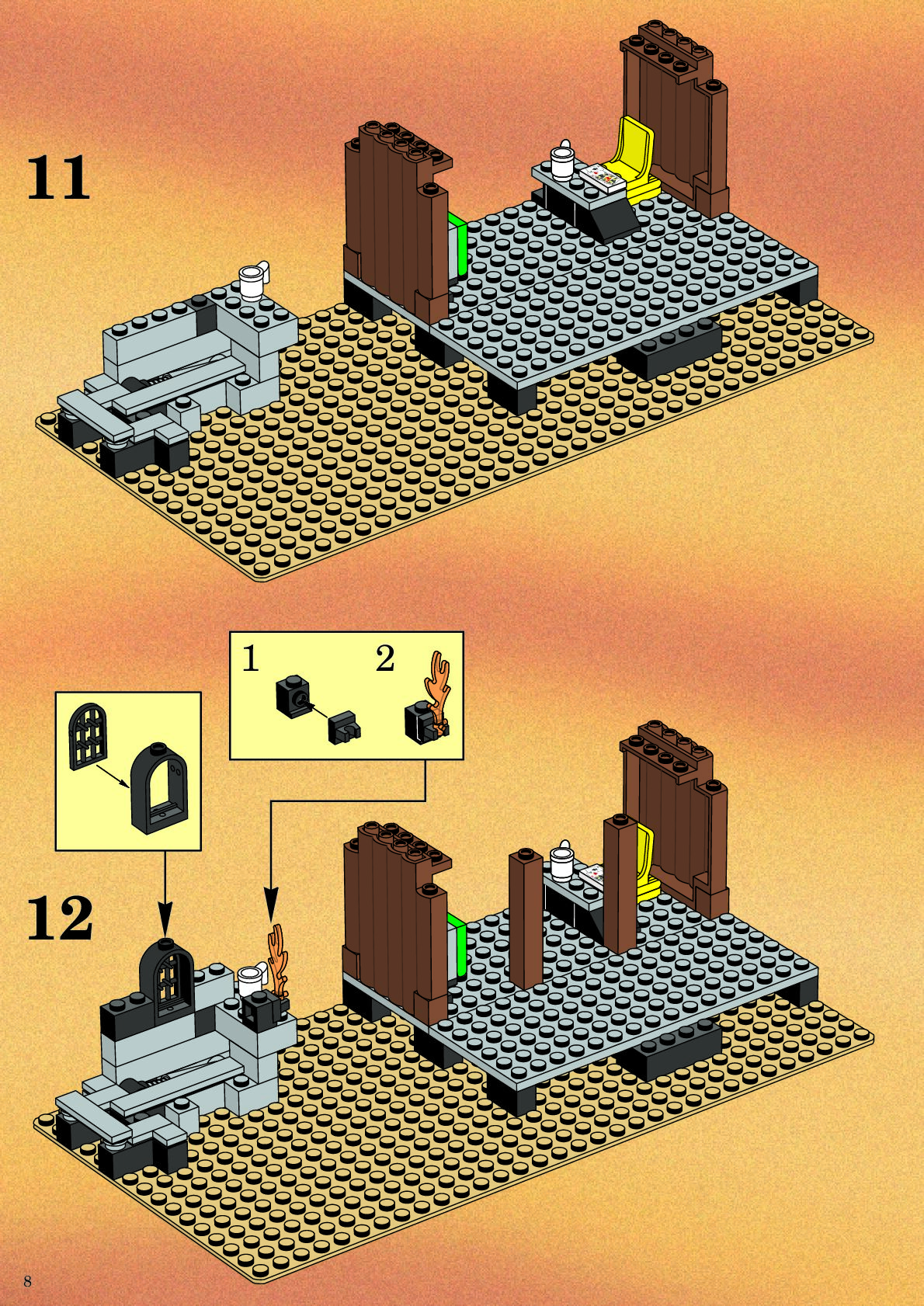 11

1 2

12

8