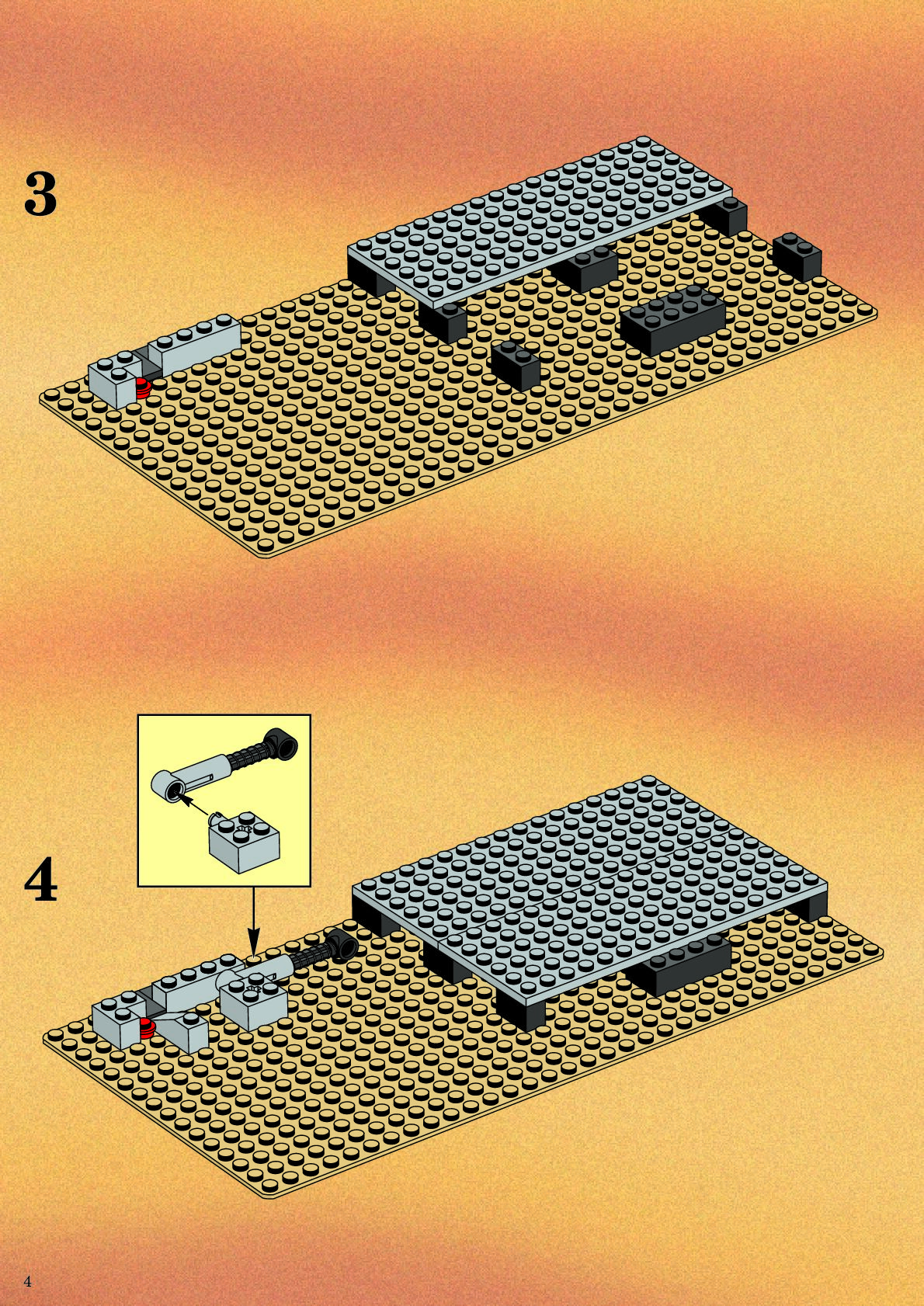 3

4

4