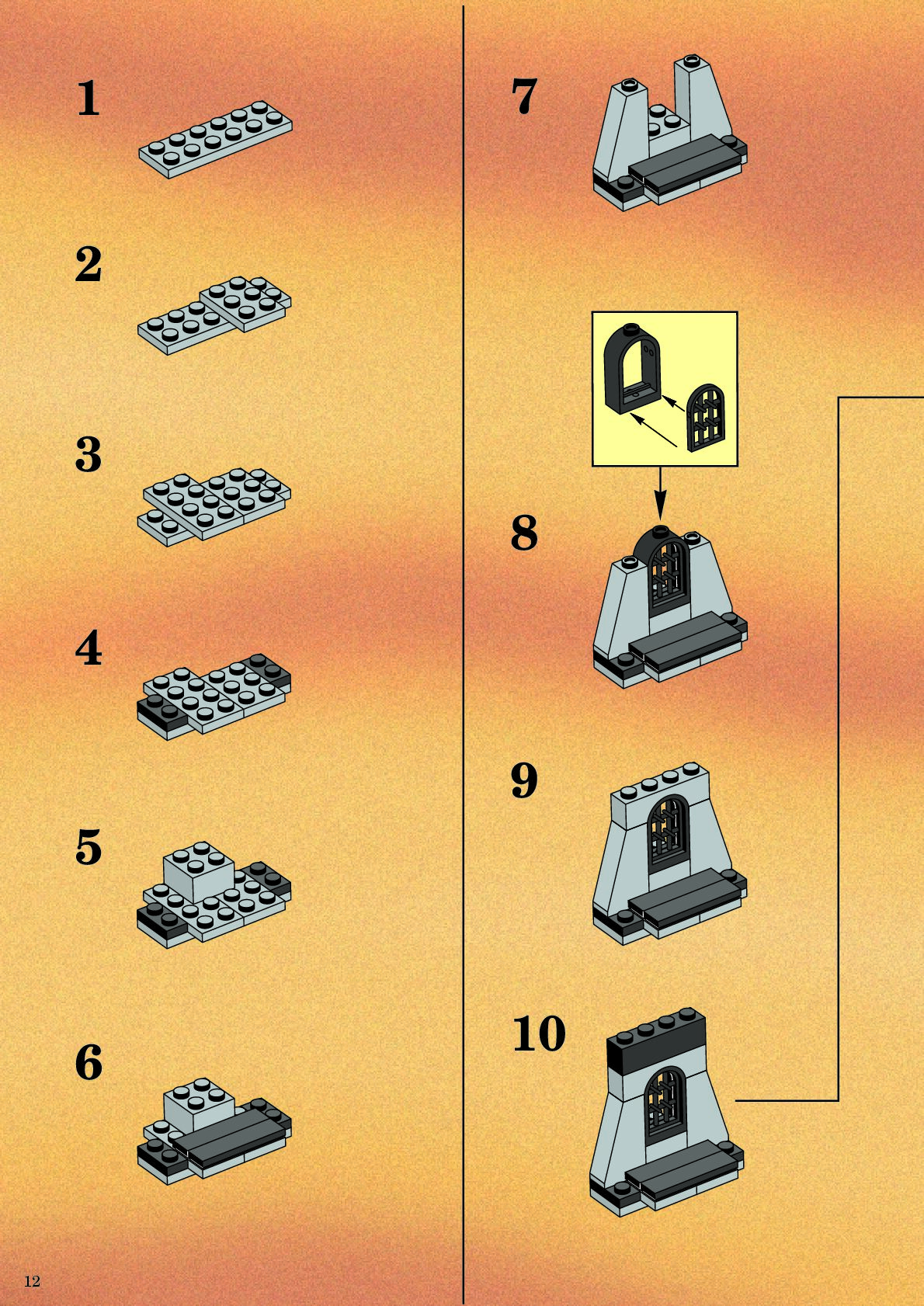 1

2

3

4

5

6

7

8

9

10

12